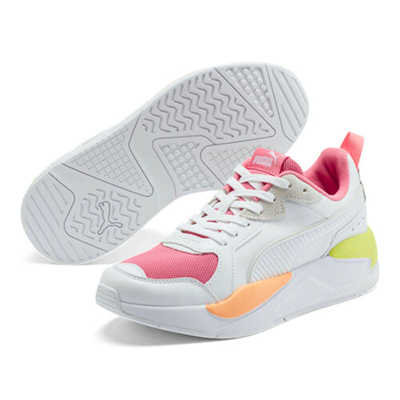 PUMA