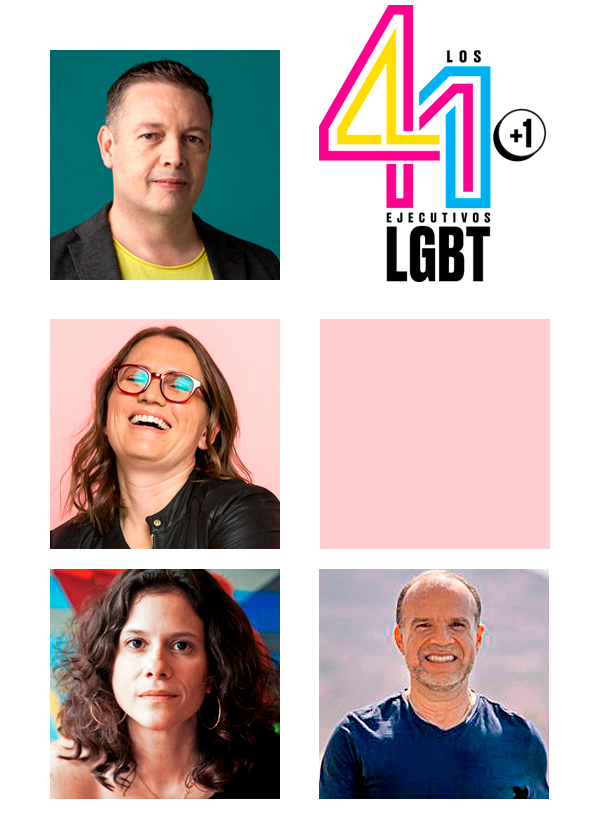 LOS 41 +1 EJECUTIVOS LGBT