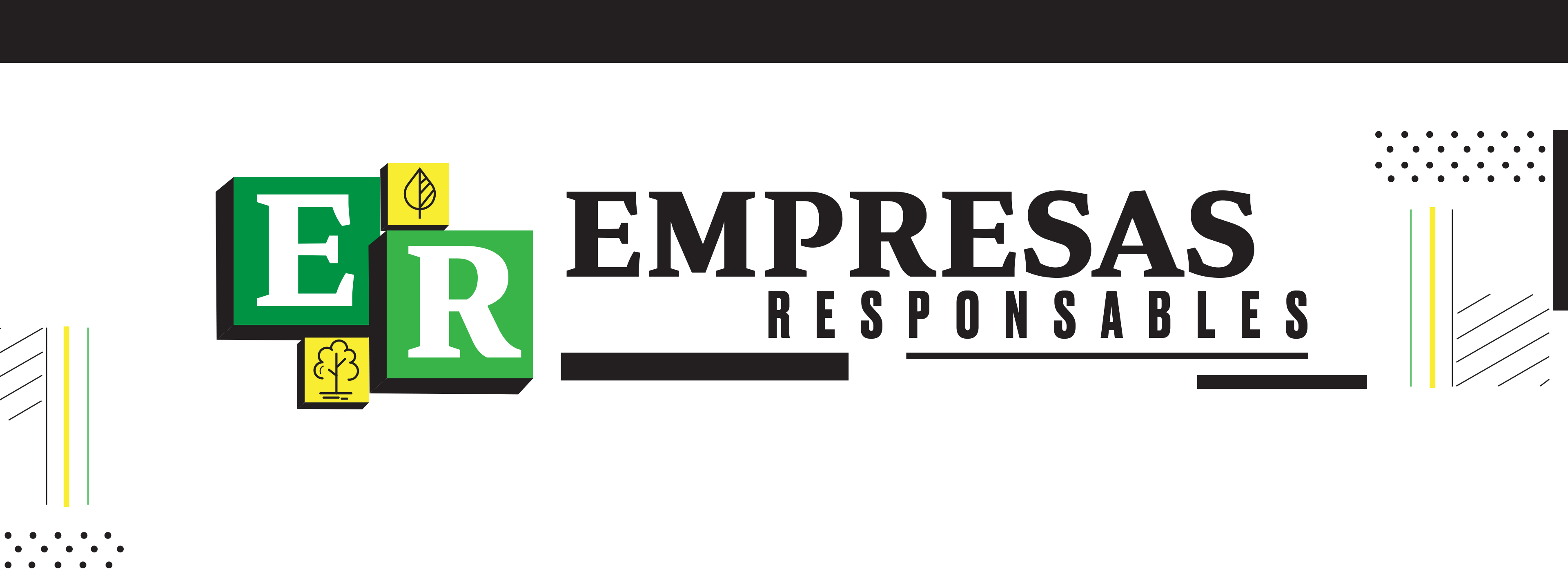 E R
EMPRESAS
RESPONSABLES