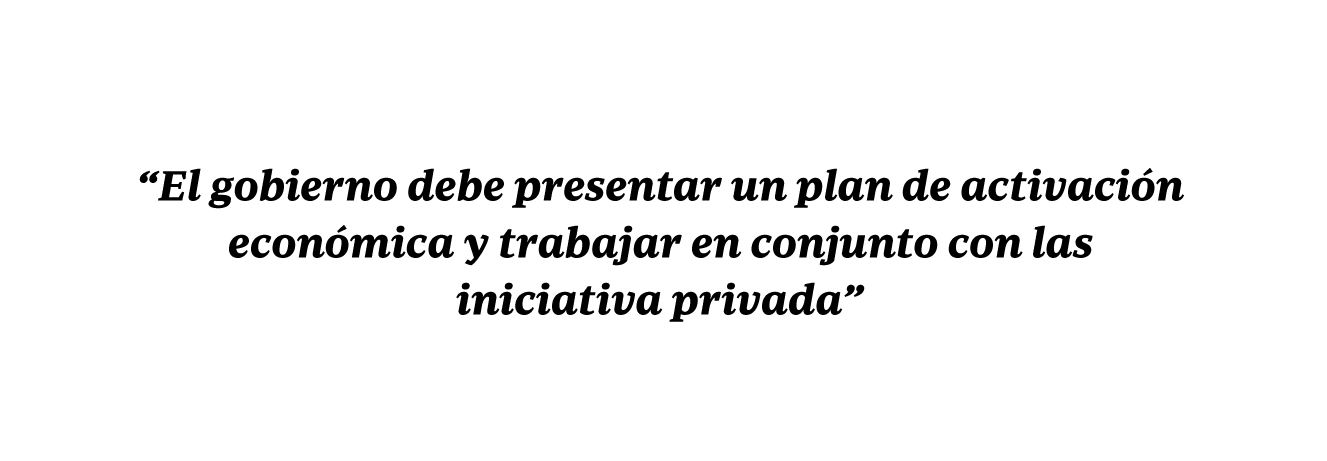 “El gobierno debe presentar un plan de activación económica y trabajar en conjunto con las iniciativa privada”