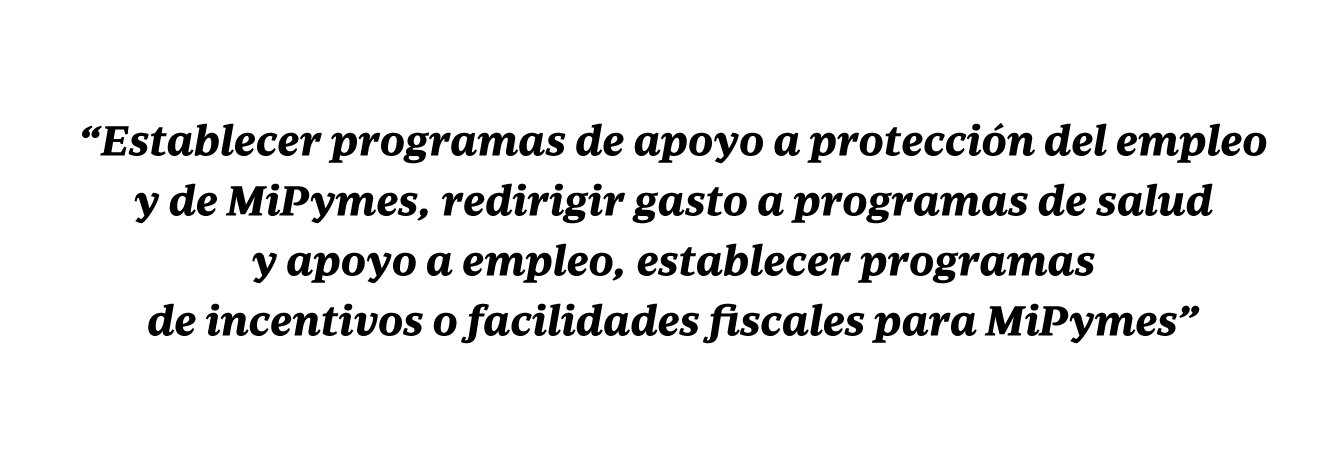 “Establecer programas de apoyo a protección del empleo y de MiPymes, redirigir gasto a programas de salud y apoyo a empleo, establecer programas de incentivos o facilidades fiscales para MiPymes”