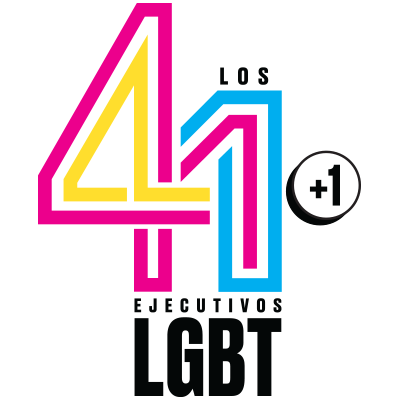 LOS
41
+1
EJECUTIVOS
LGBT