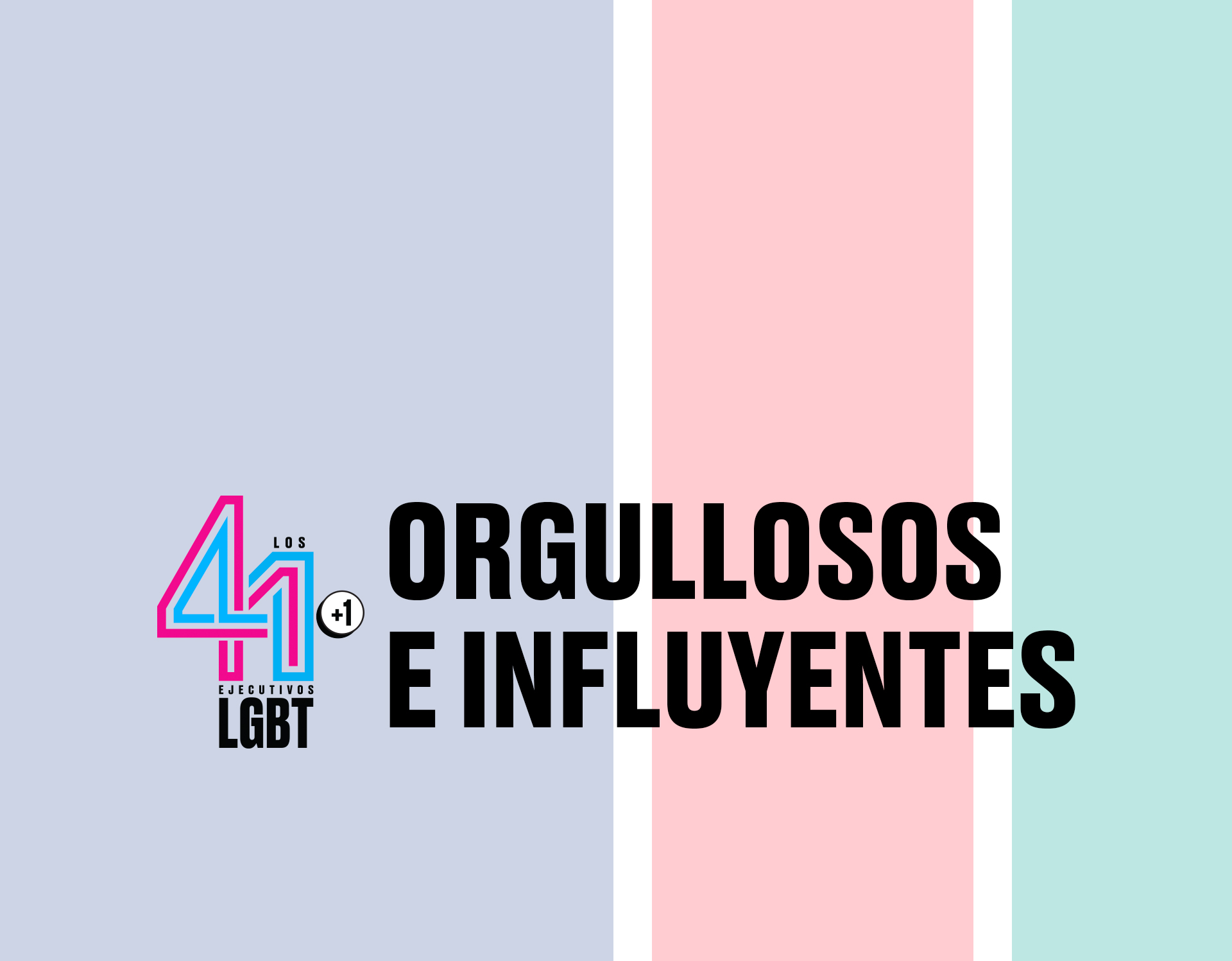 LOS
41
+1
EJECUTIVOS
LGBT

ORGULLOSOS
E INFLUYENTES