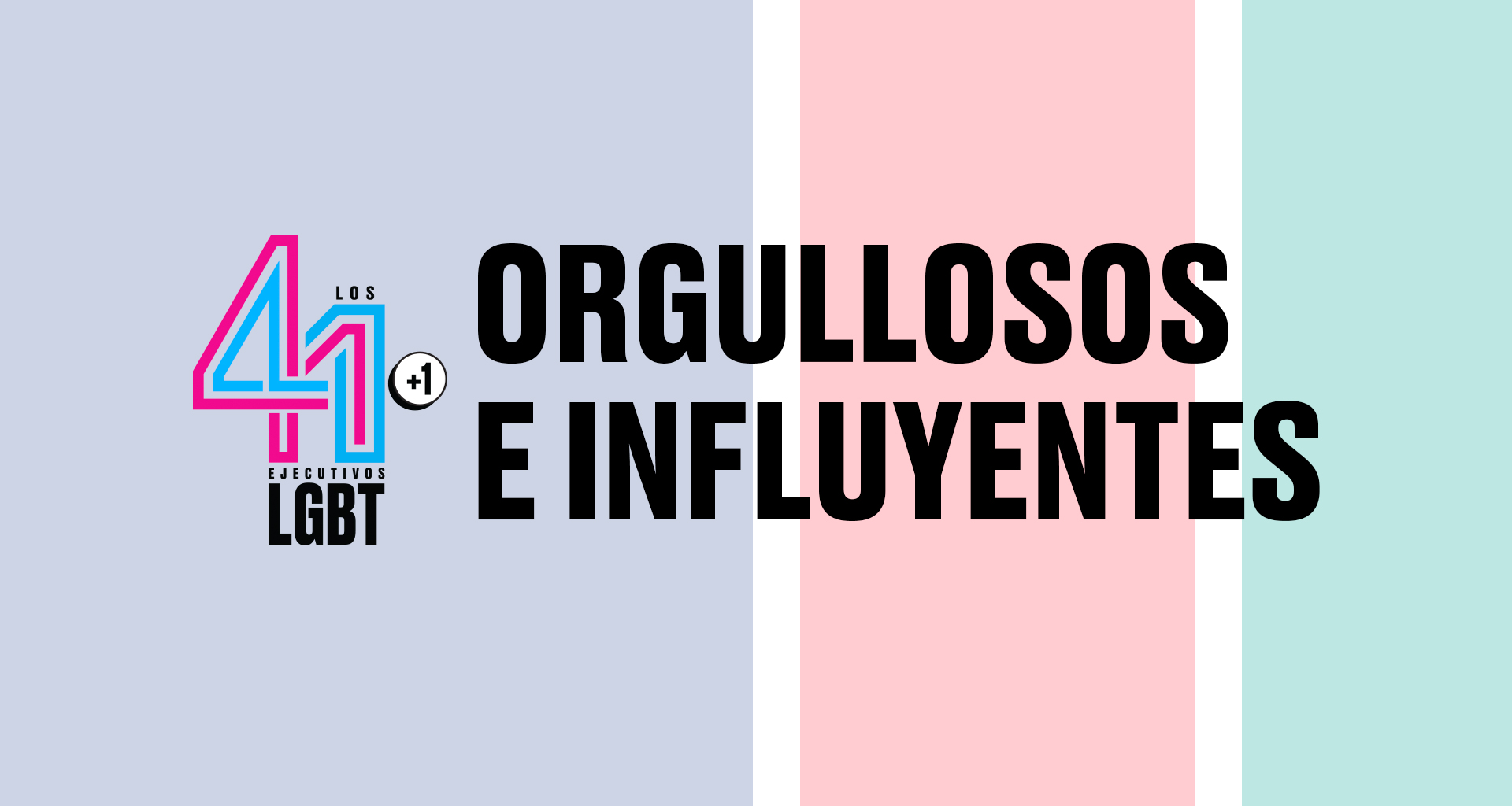 LOS
41
+1
EJECUTIVOS
LGBT

ORGULLOSOS
E INFLUYENTES