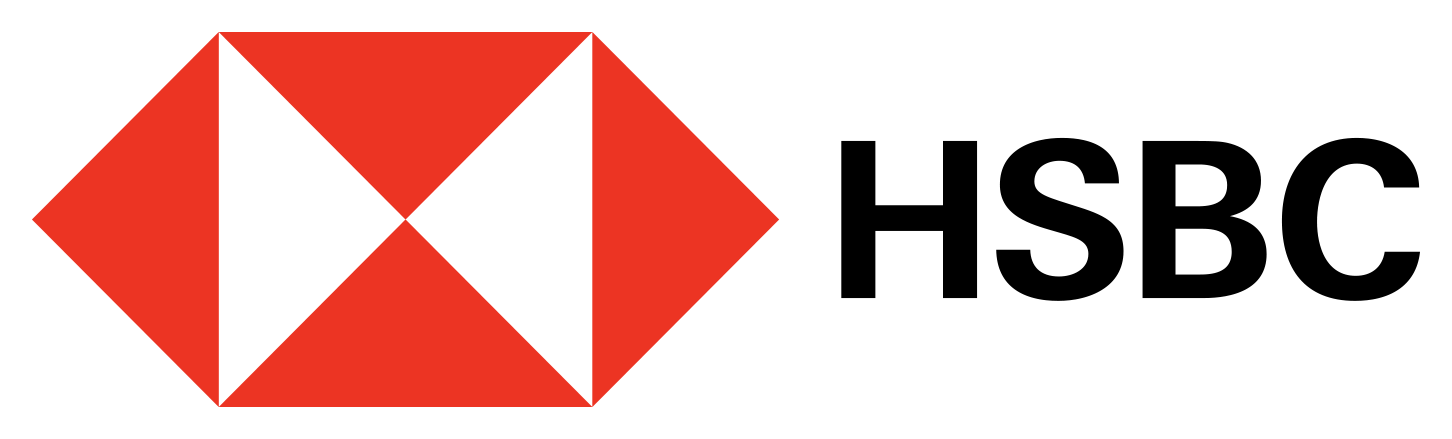 HSBC