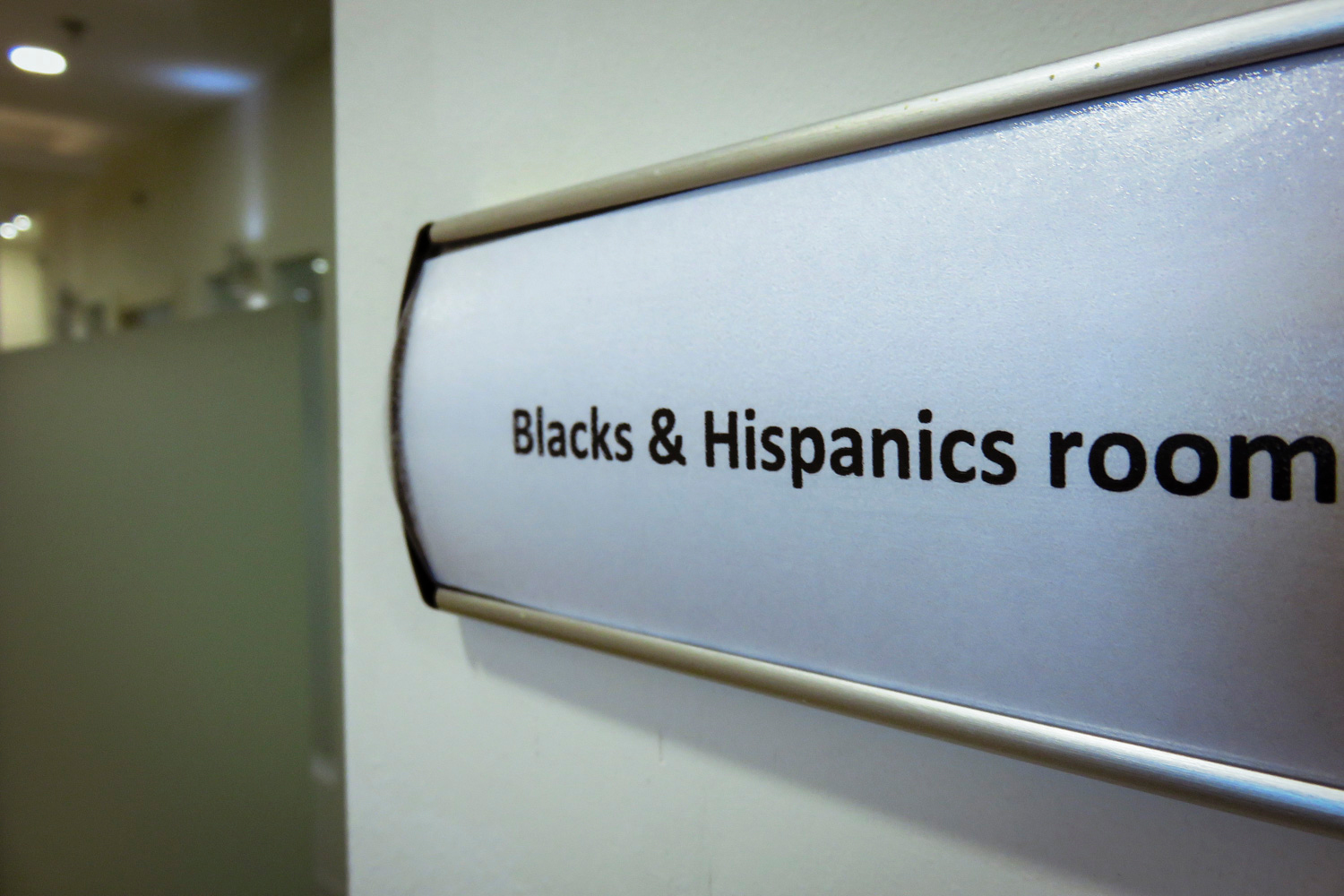 Blacks & Hispanics room