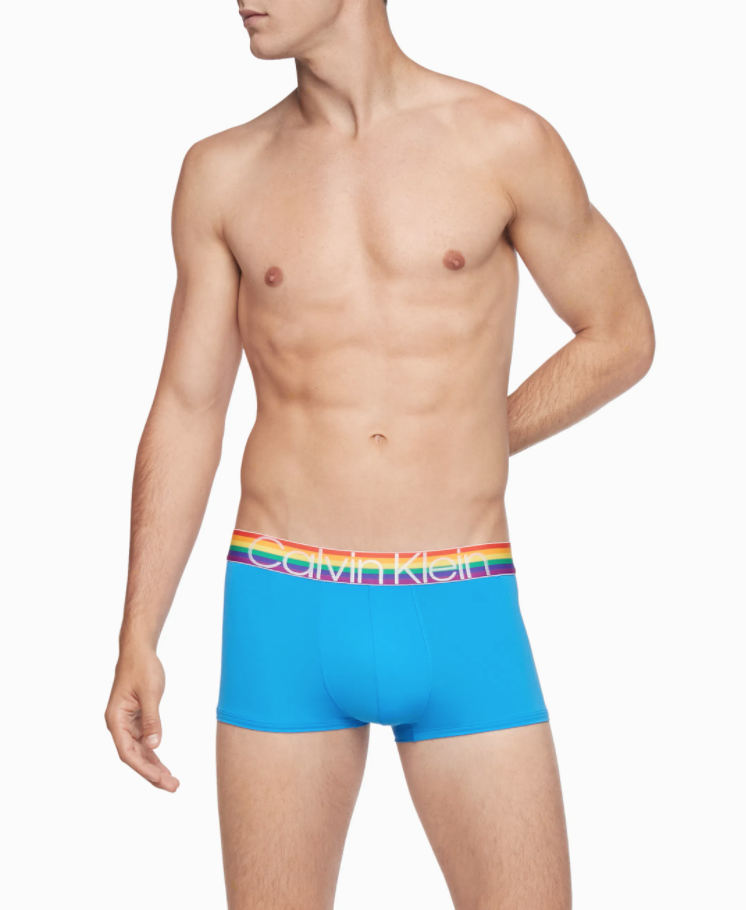 Calvin Klein