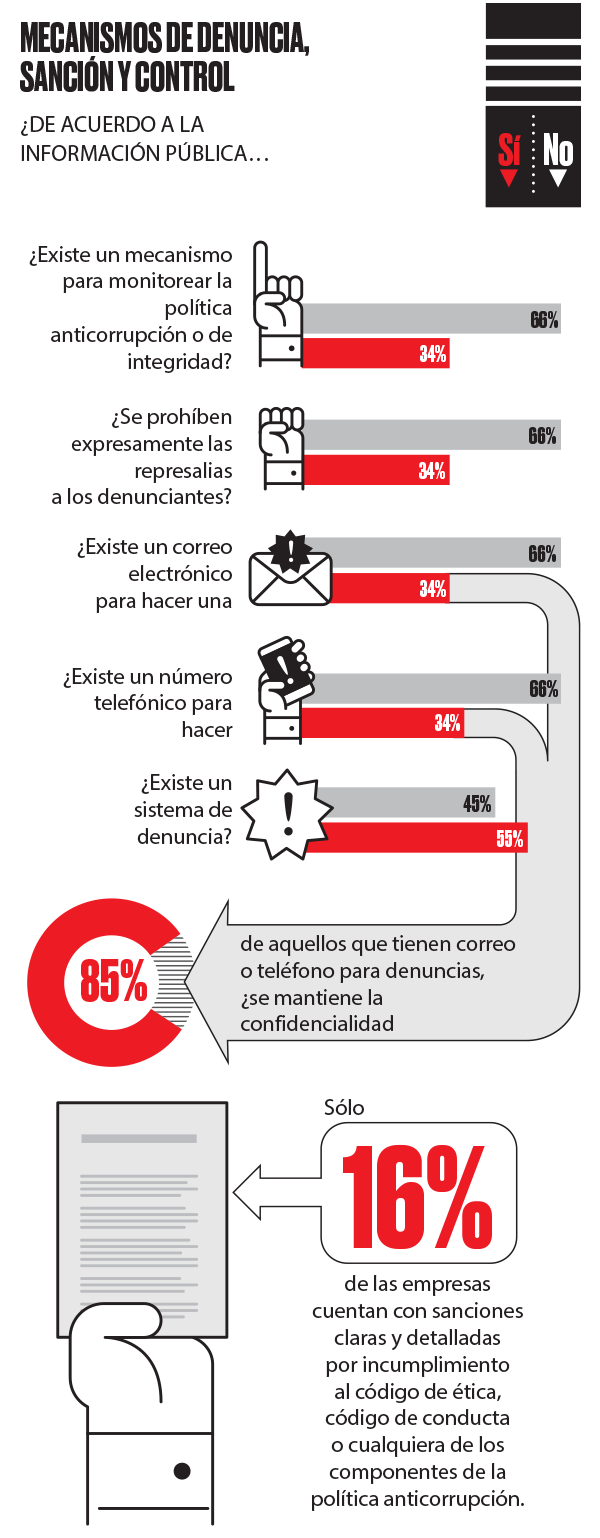 MECANISMOS DE DENUNCIA, SANCIÓN Y CONTROL

¿DE ACUERDO A LA INFORMACIÓN PÚBLICA…

Sí No

¿Existe un mecanismo para monitorear la política anticorrupción o de integridad?

66%

34%

¿Se prohíben expresamente las represalias a los denunciantes?

66%

34%

¿Existe un correo electrónico para hacer una

66%

34%

¿Existe un número telefónico para hacer

66%

34%

¿Existe un sistema de denuncia?

45%

55%

85%

de aquellos que tienen correo o teléfono para denuncias, ¿se mantiene la confidencialidad

Sólo

16%

de las empresas cuentan con sanciones claras y detalladas por incumplimiento al código de ética, código de conducta o cualquiera de los componentes de la política anticorrupción.