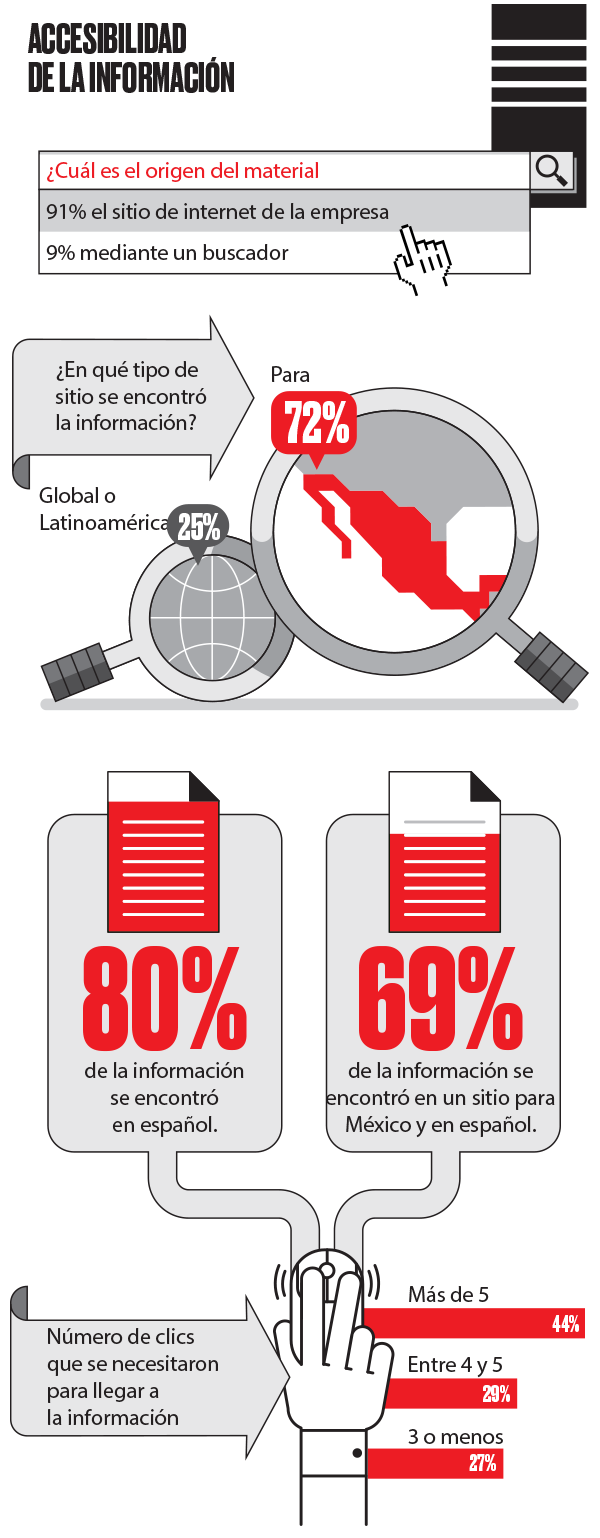 ACCESIBILIDAD DE LA INFORMACIÓN

¿Cuál es el origen del material

91% el sitio de internet de la empresa

9% mediante un buscador

¿En qué tipo de sitio se encontró la información?

Para

72%

Global o Latinoamérica

25%

80%

de la información se encontró en español.

69%

de la información se encontró en un sitio para México y en español.

Número de clics que se necesitaron para llegar a la información

Más de 5

44%

Entre 4 y 5

29%

3 o menos

27%