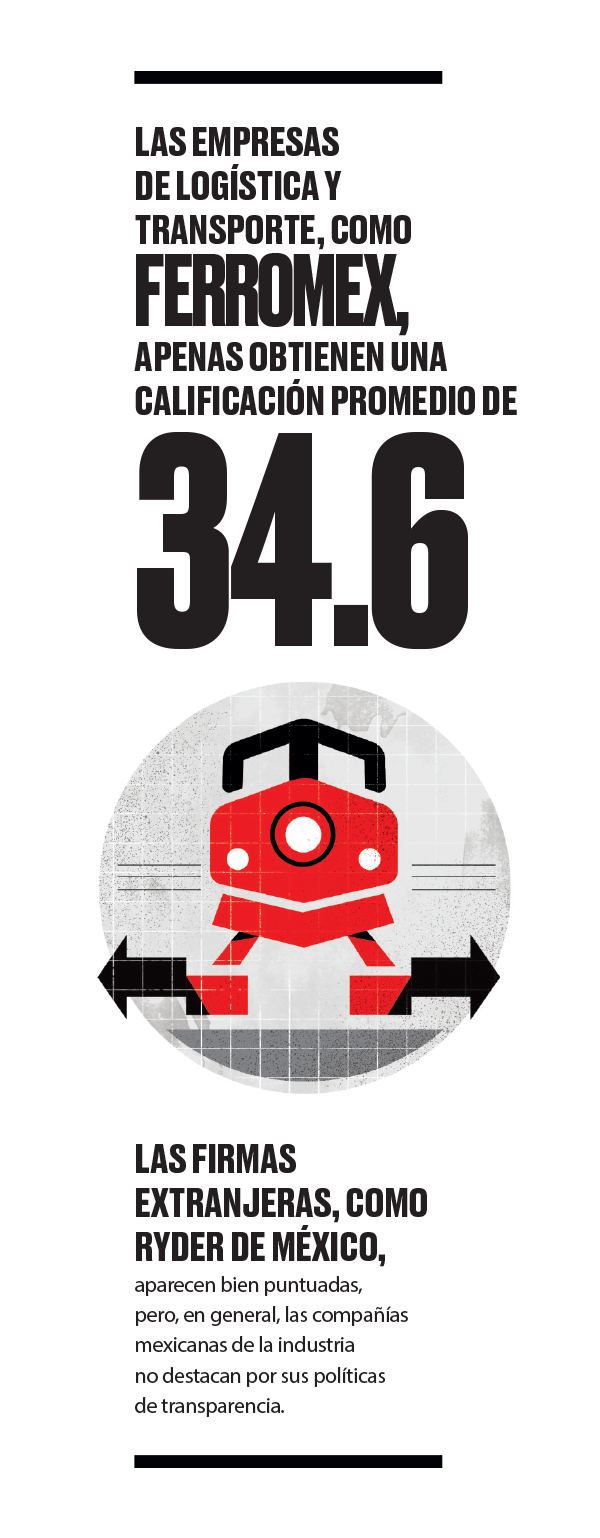 LAS EMPRESAS DE LOGÍSTICA Y TRANSPORTE, COMO FERROMEX, APENAS OBTIENEN UNA CALIFICACIÓN PROMEDIO DE

34.6

LAS FIRMAS EXTRANJERAS, COMO RYDER DE MÉXICO,

aparecen bien puntuadas, pero, en general, las compañías mexicanas de la industria no destacan por sus políticas de transparencia.