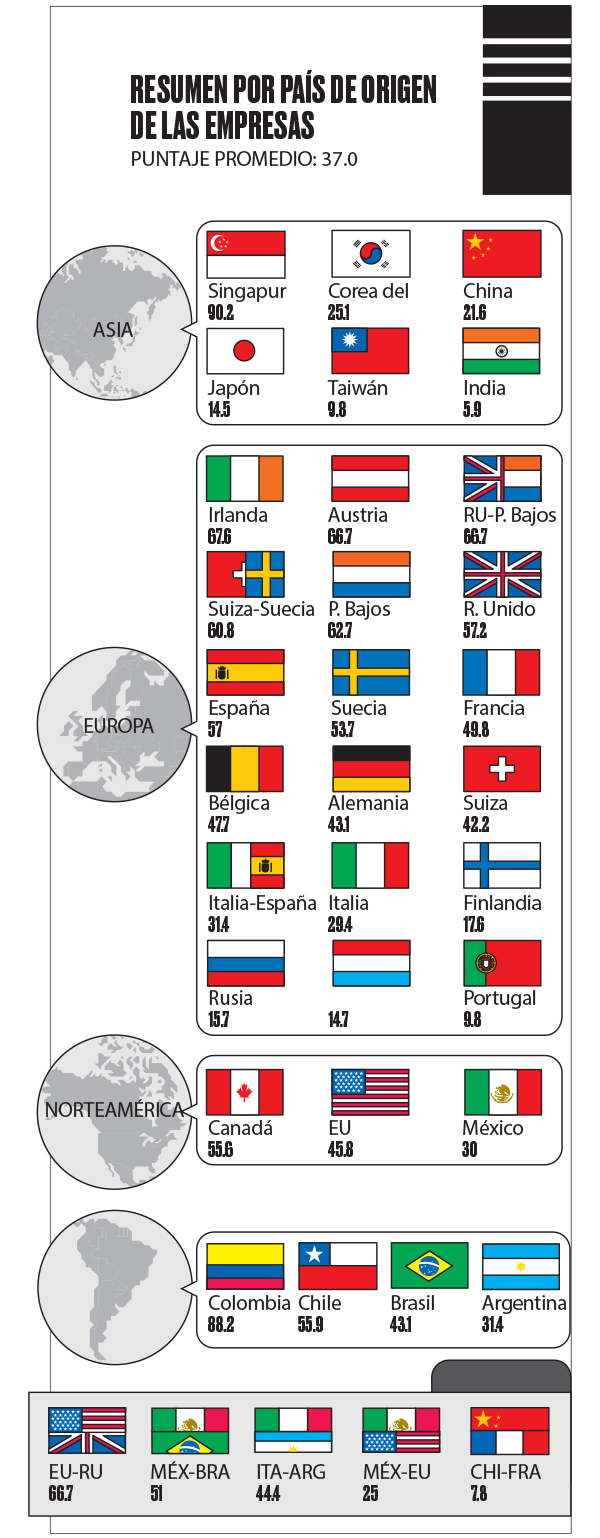 RESUMEN POR PAÍS DE ORIGEN DE LAS EMPRESAS
PUNTAJE PROMEDIO: 37.0

ASIA

Singapur
90.2

Corea del
25.1

China
21.6

Japón
14.5

Taiwán
9.8

India
5.9

EUROPA

Irlanda
67.6

Austria
66.7

RU-P. Bajos
66.7

Suiza-Suecia
60.8

P. Bajos
62.7

R. Unido
57.2

España
57

Suecia
53.7

Francia
49.8

Bélgica
47.7

Alemania
43.1

Suiza
42.2

Italia-España
31.4

Italia
29.4

Finlandia
17.6

Rusia
15.7

14.7

Portugal
9.8

NORTEAMÉRICA

Canadá
55.6

EU
45.8

México
30

Colombia
88.2

Chile
55.9

Brasil
43.1

Argentina
31.4

EU-RU
66.7

MÉX-BRA
51

ITA-ARG
44.4

MÉX-EU
25

CHI-FRA
7.8