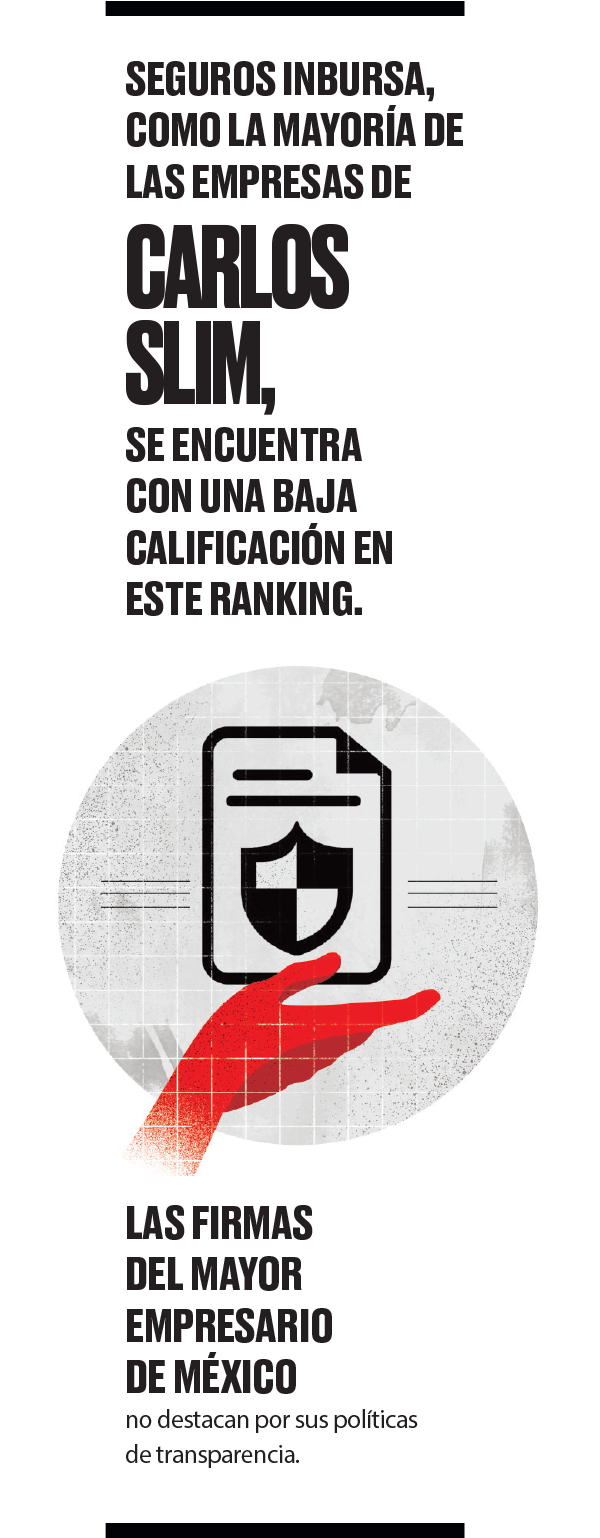 SEGUROS INBURSA, COMO LA MAYORÍA DE LAS EMPRESAS DE

CARLOS SLIM,

SE ENCUENTRA CON UNA BAJA CALIFICACIÓN EN ESTE RANKING.

LAS FIRMAS DEL MAYOR EMPRESARIO DE MÉXICO

no destacan por sus políticas de transparencia.