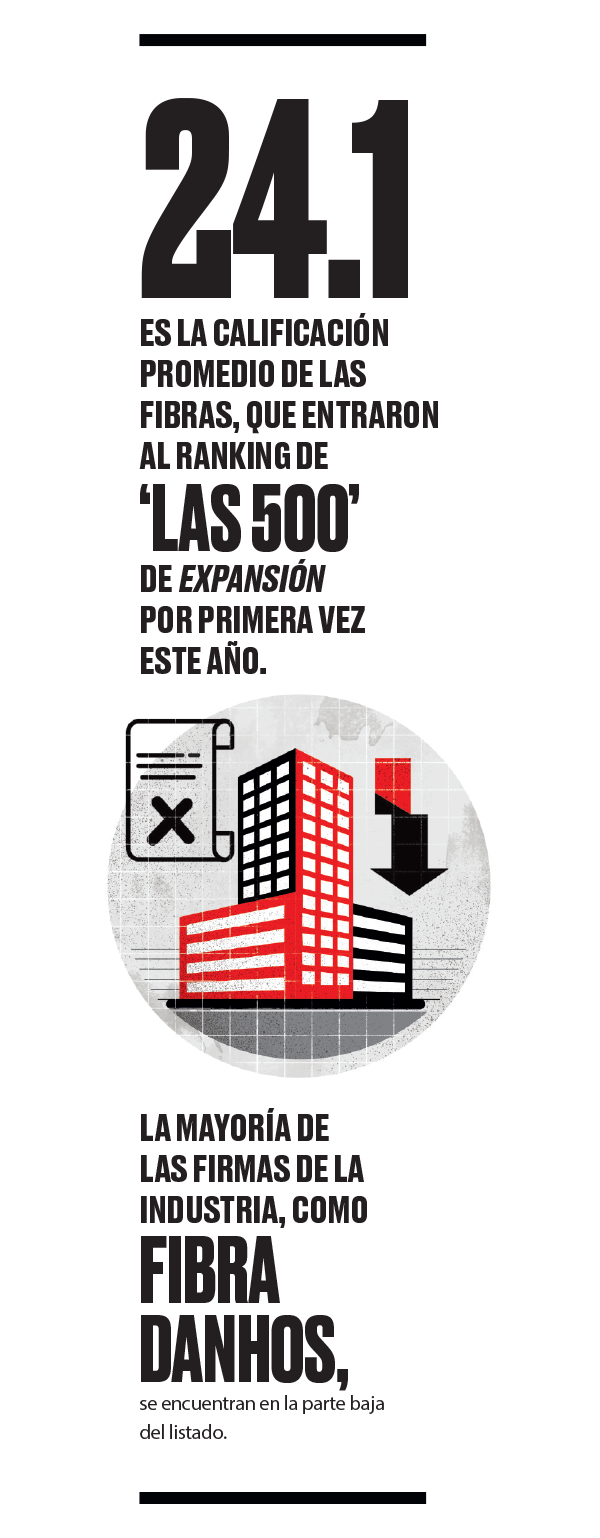 24.1

ES LA CALIFICACIÓN PROMEDIO DE LAS FIBRAS, QUE ENTRARON AL RANKING DE 'LAS 500' DE EXPANSIÓN POR PRIMERA VEZ ESTE AÑO.

LA MAYORÍA DE LAS FIRMAS DE LA INDUSTRIA, COMO FIBRA DANHOS, se encuentran en la parte baja del listado.