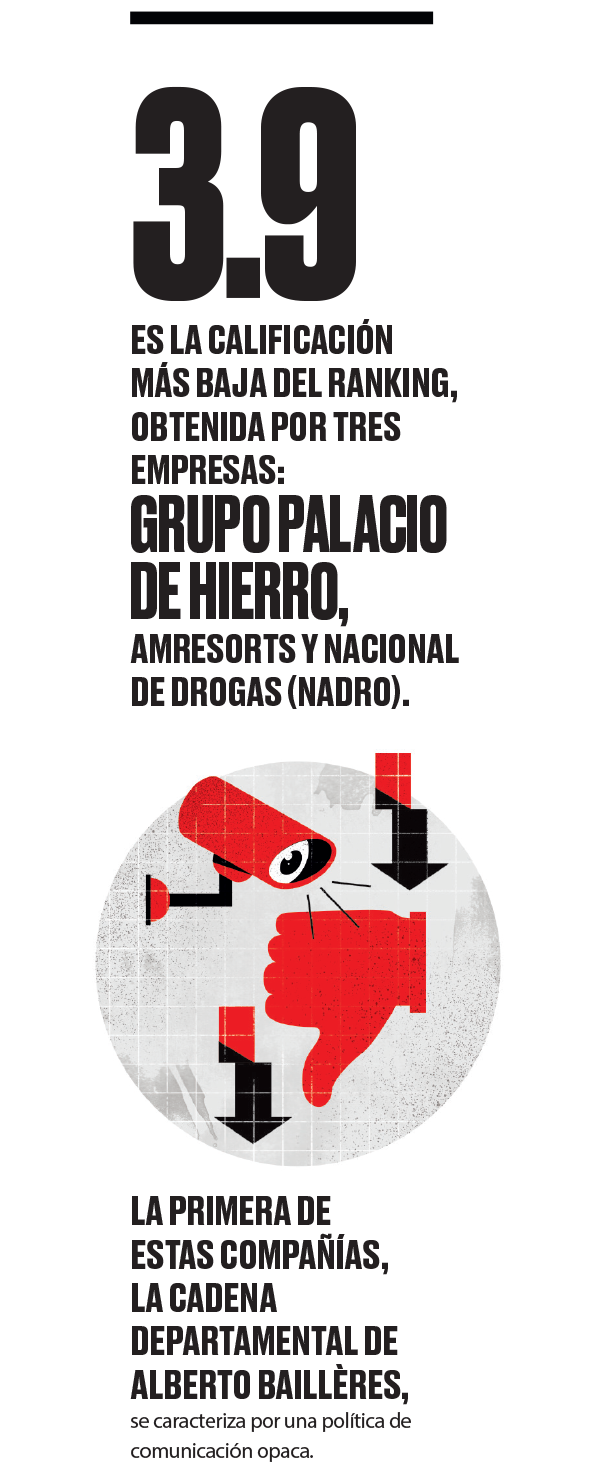 3.9

ES LA CALIFICACIÓN MÁS BAJA DEL RANKING, OBTENIDA POR TRES EMPRESAS:

GRUPO PALACIO DE HIERRO,

AMRESORTS Y NACIONAL DE DROGAS (NADRO).

LA PRIMERA DE ESTAS COMPAÑÍAS, LA CADENA DEPARTAMENTAL DE ALBERTO BAILLÈRES,

se caracteriza por una política de comunicación opaca.