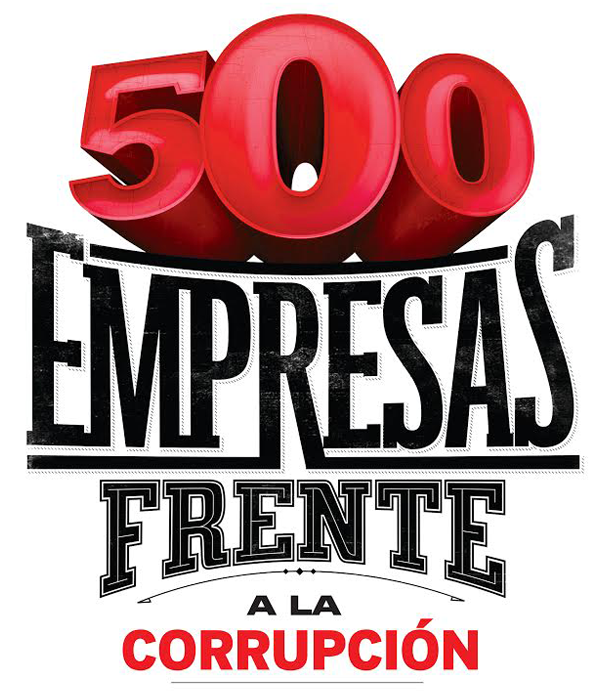 500
EMPRESAS
FRENTE
A LA
CORRUPCIÓN