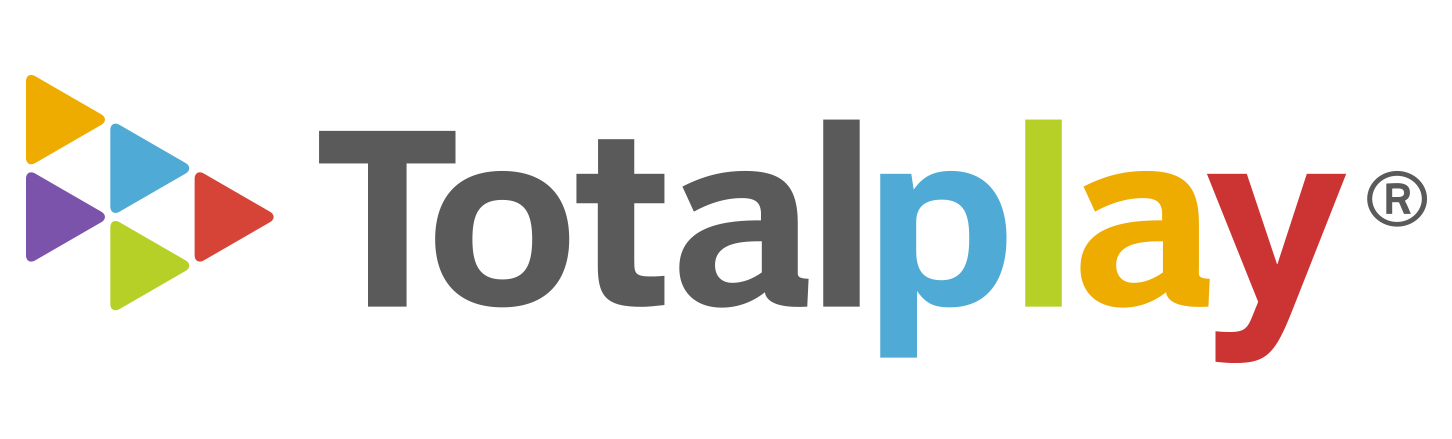 Totalplay®