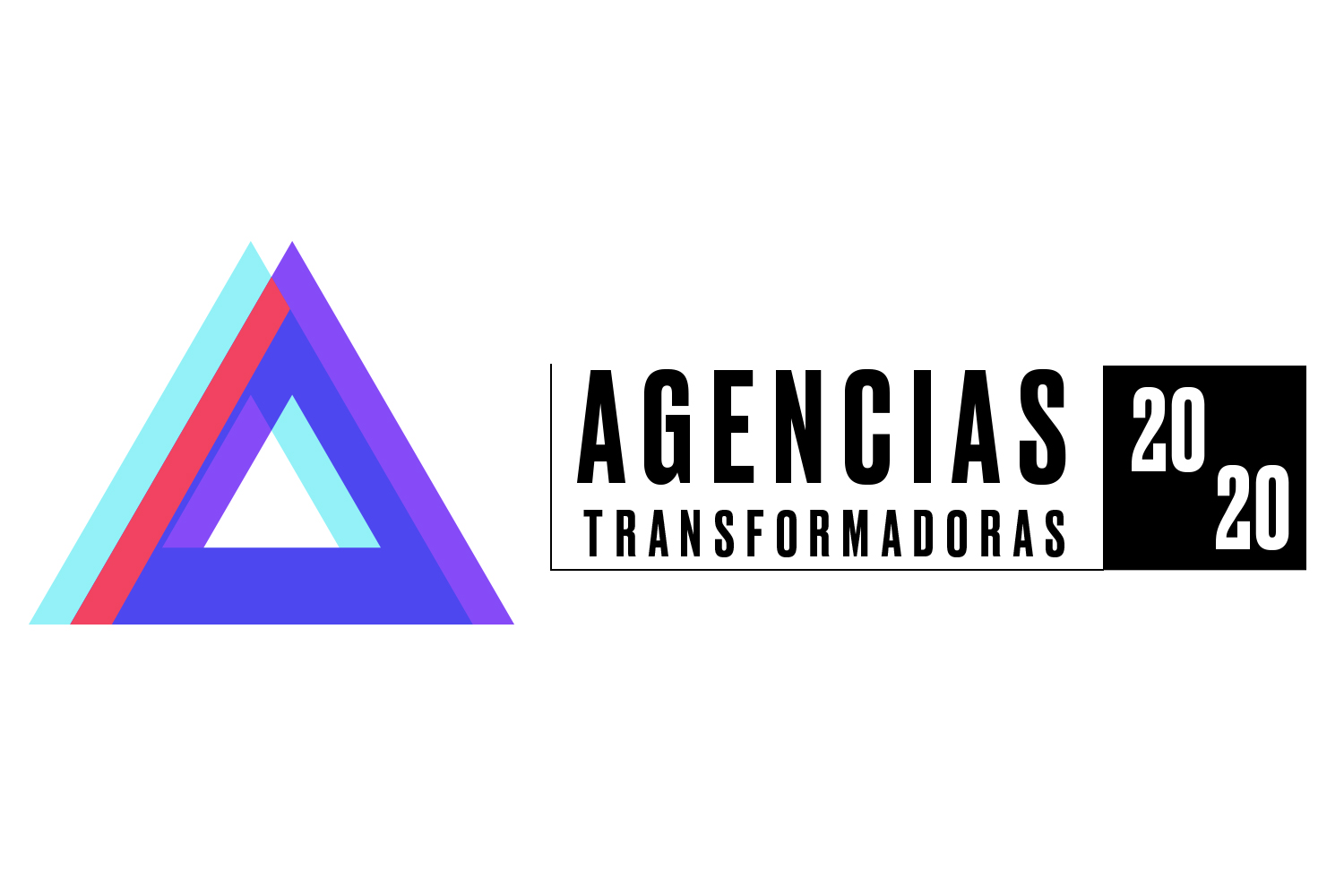 AGENCIAS
TRANSFORMADORAS
20
20