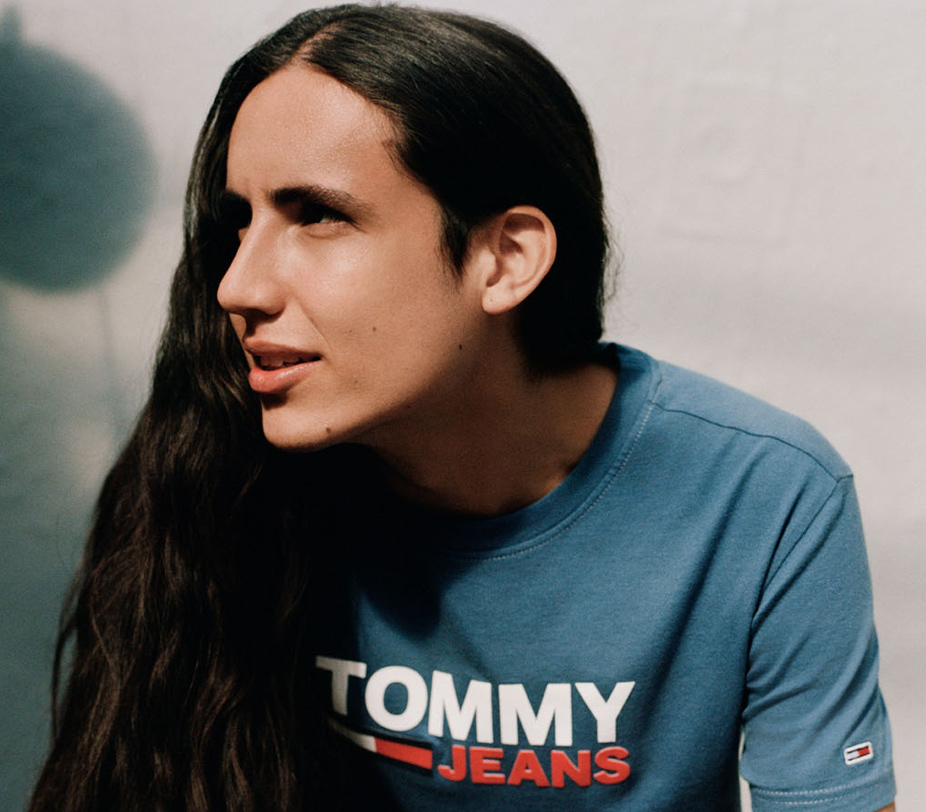 TOMMY
JEANS