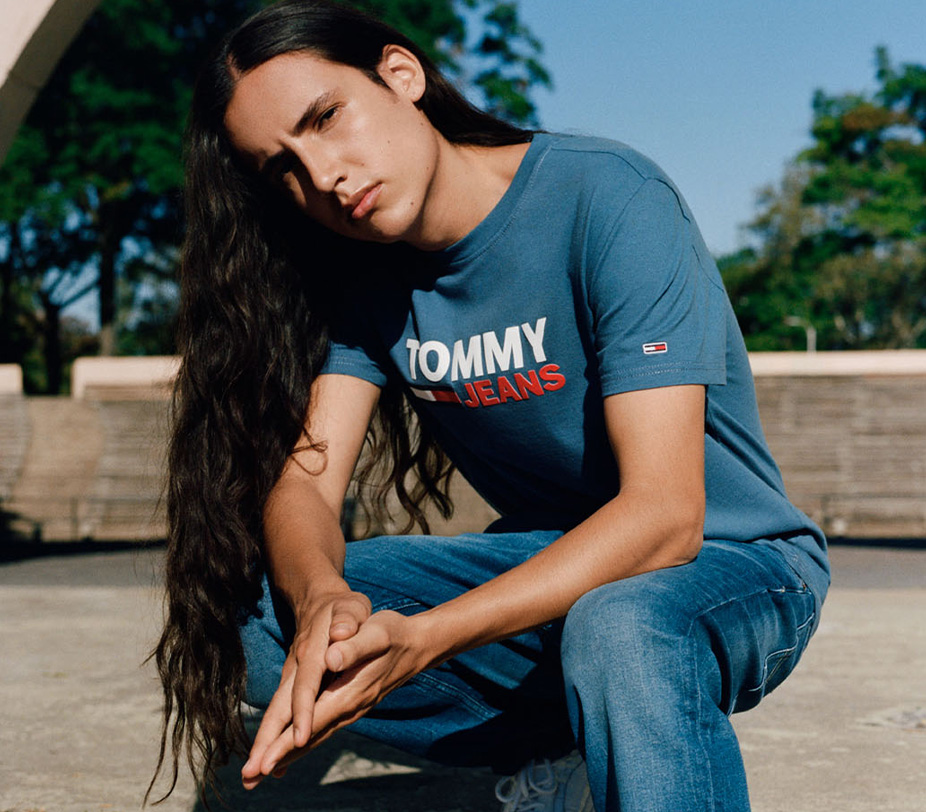 TOMMY
JEANS