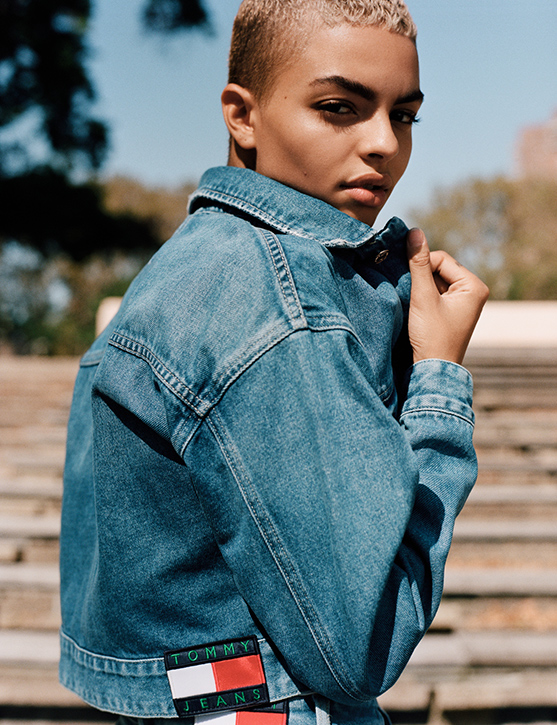 TOMMY
JEANS