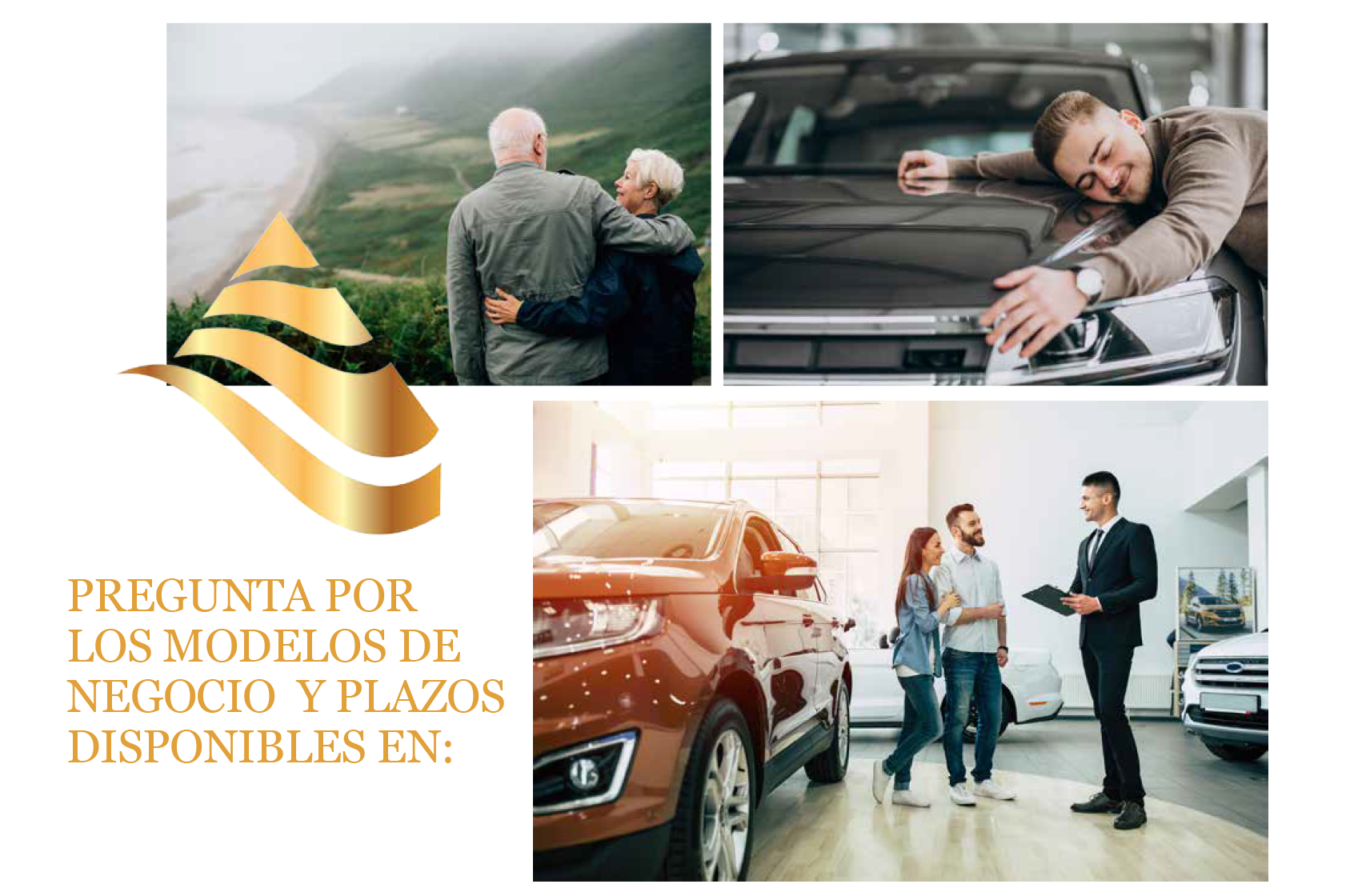 PREGUNTA POR LOS MODELOS DE NEGOCIO Y PLAZOS DISPONIBLES EN: