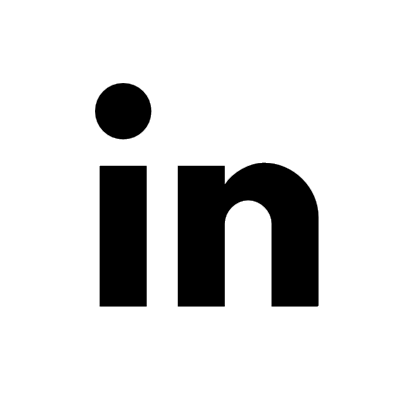 in