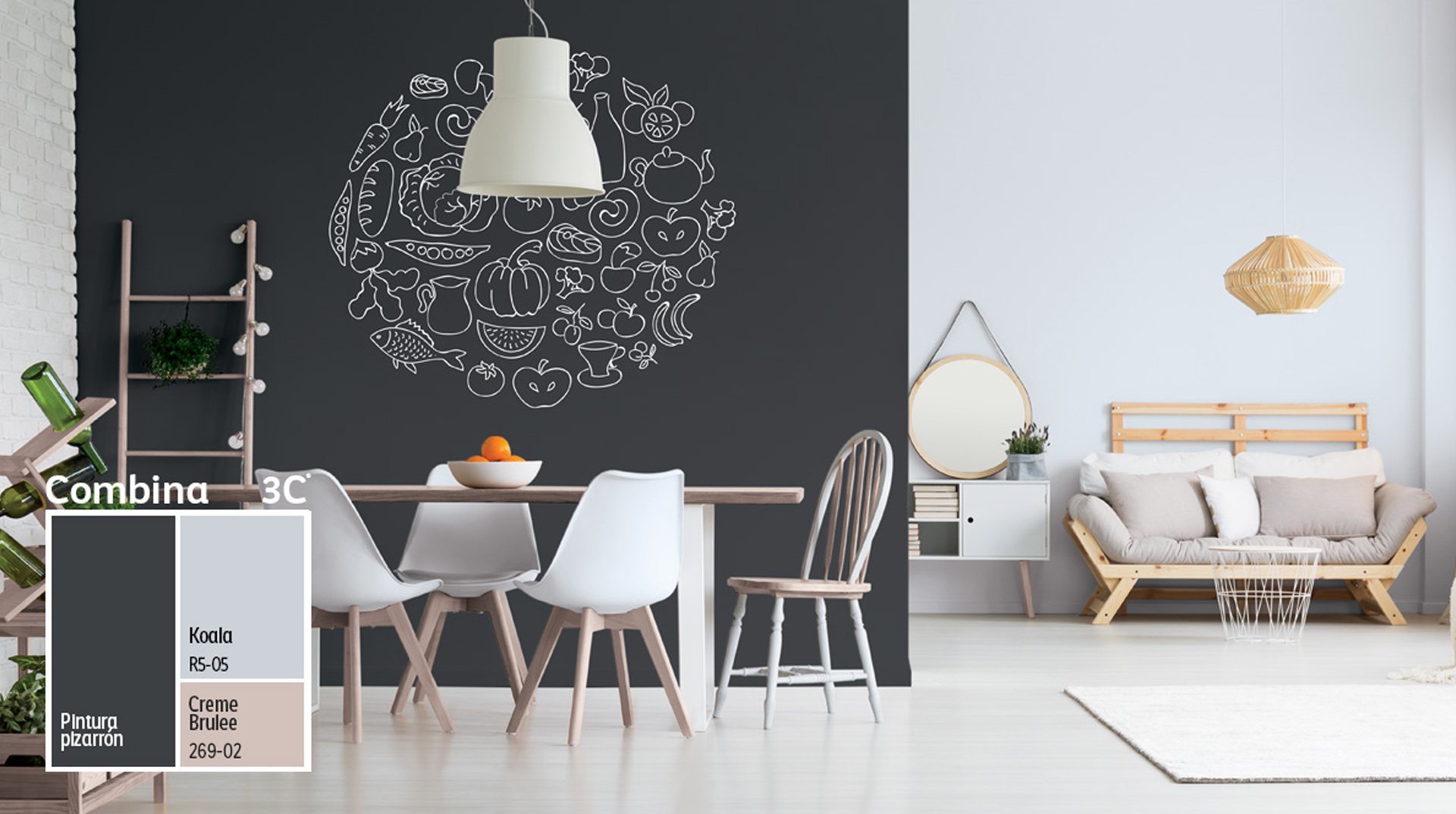 Combina 3C

Pintura pizarrón

Koala
R5-05

Creme Brulee
269-02