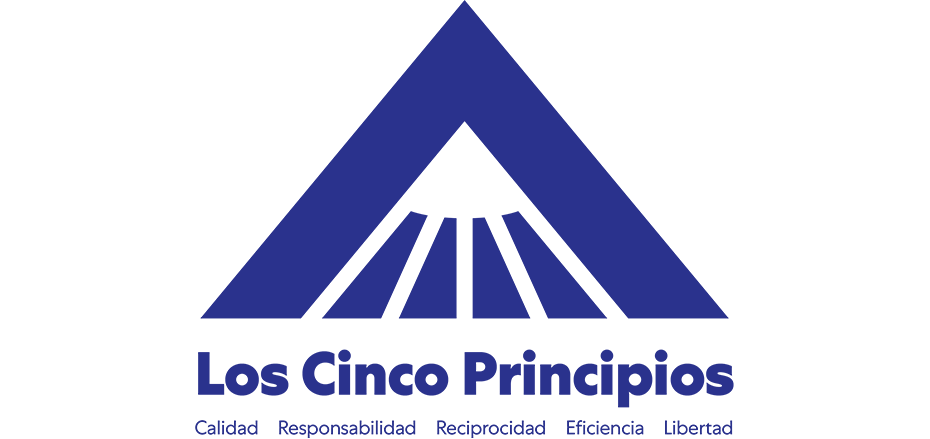 Los Cinco Principios

Calidad Responsabilidad Reciprocidad Eficiencia Libertad