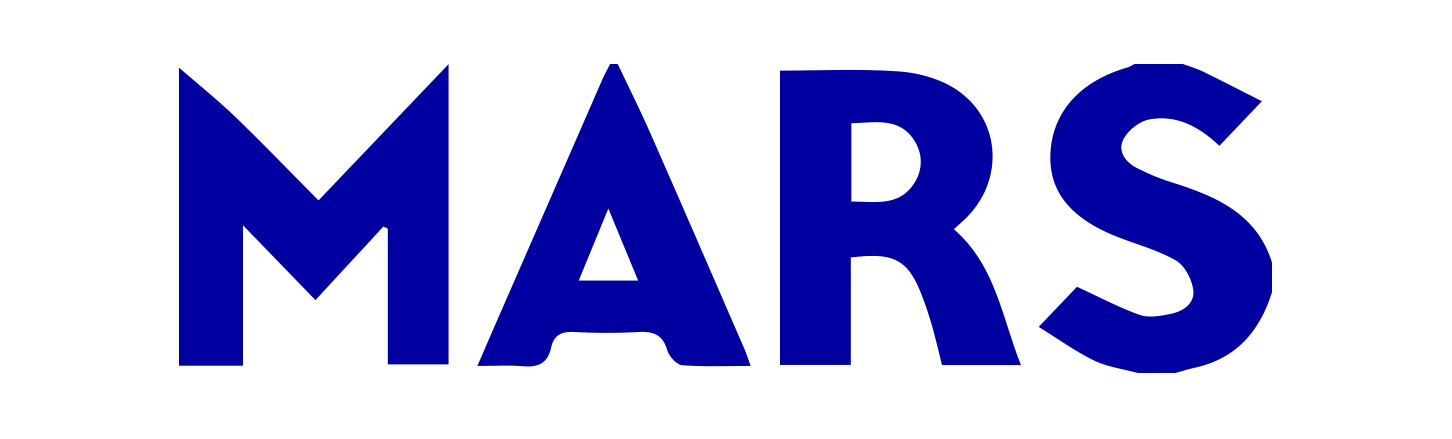 MARS