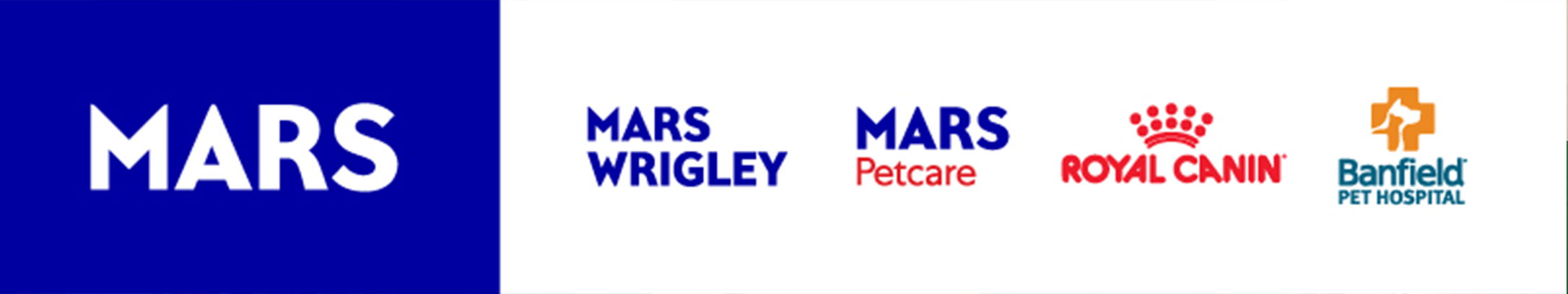 MARS

MARS WRIGLEY

MARS Petcare

ROYAL CANIN

Banfield PET HOSPITAL