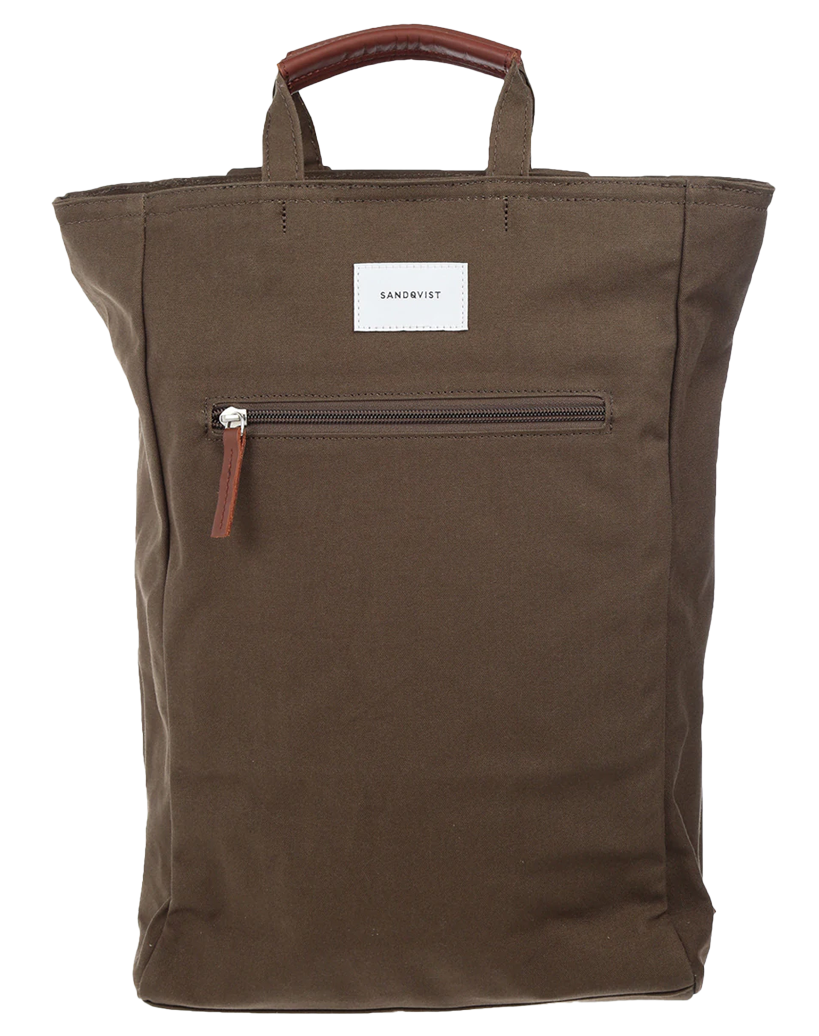 SANDQVIST