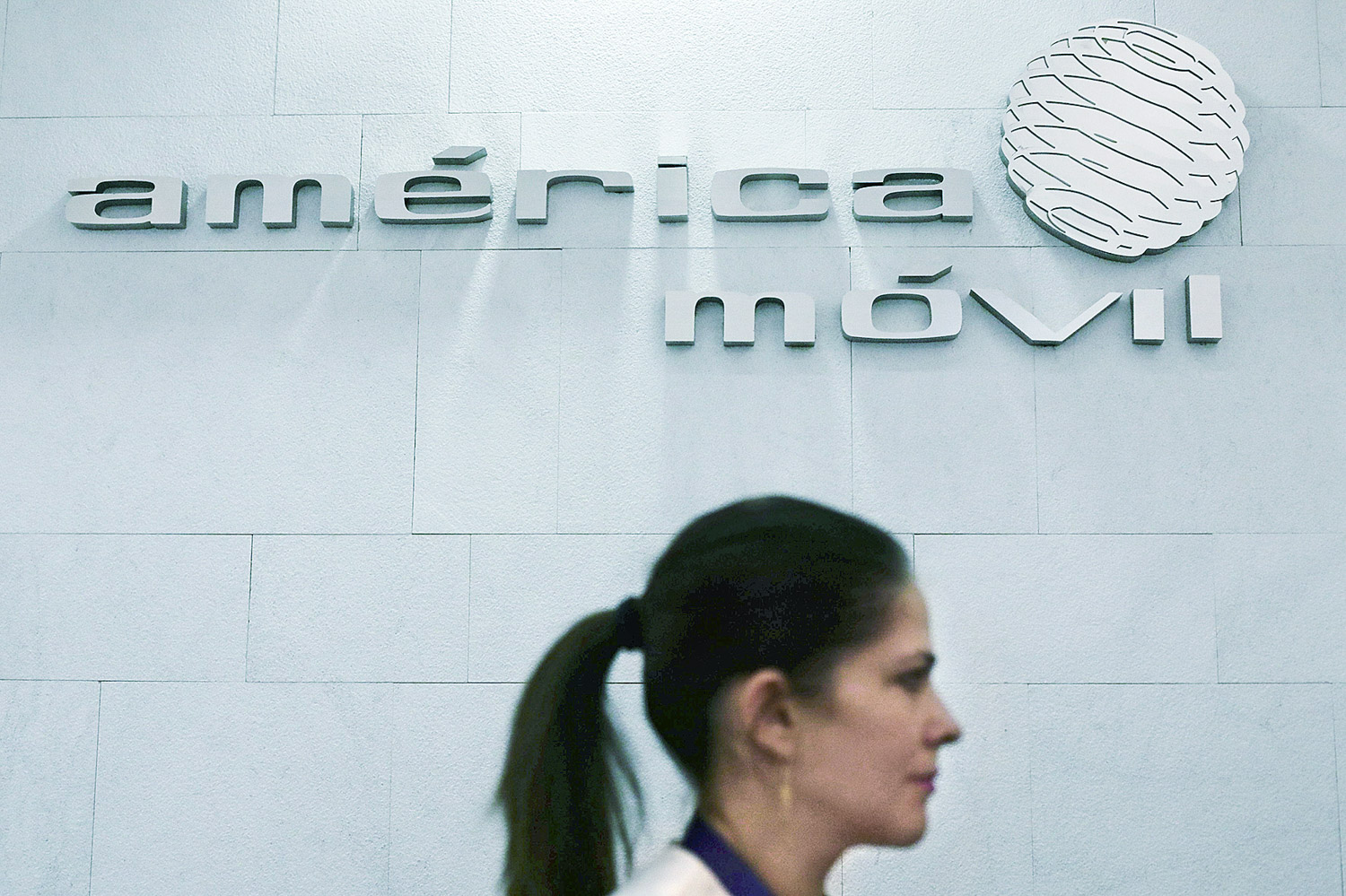 américa
móvil