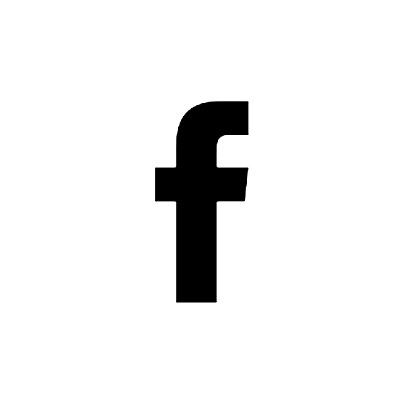 f