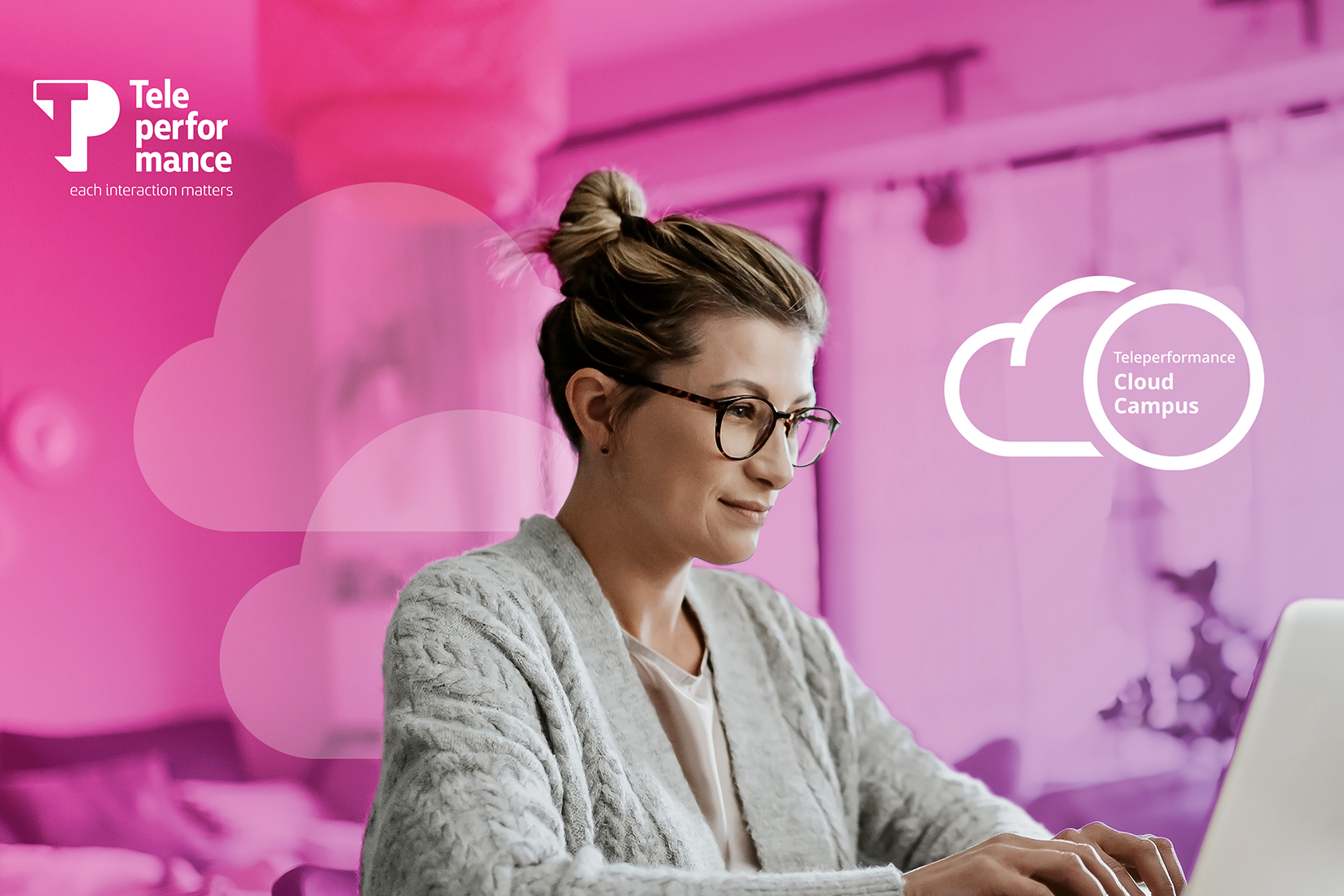 Tele
perfor
mance
each interaction matters

Teleperformance
Cloud
Campus