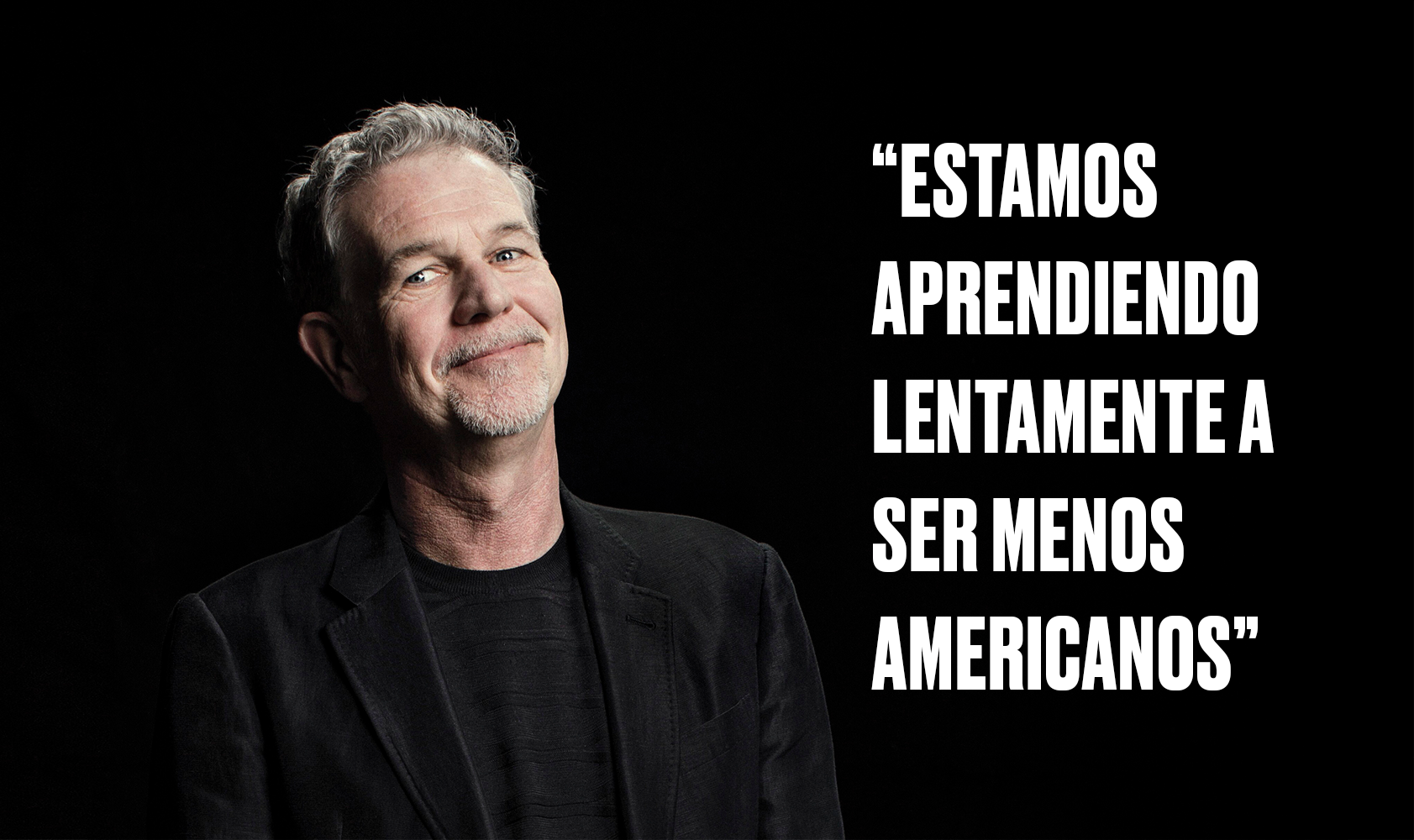 “ESTAMOS APRENDIENDO LENTAMENTE A SER MENOS AMERICANOS”