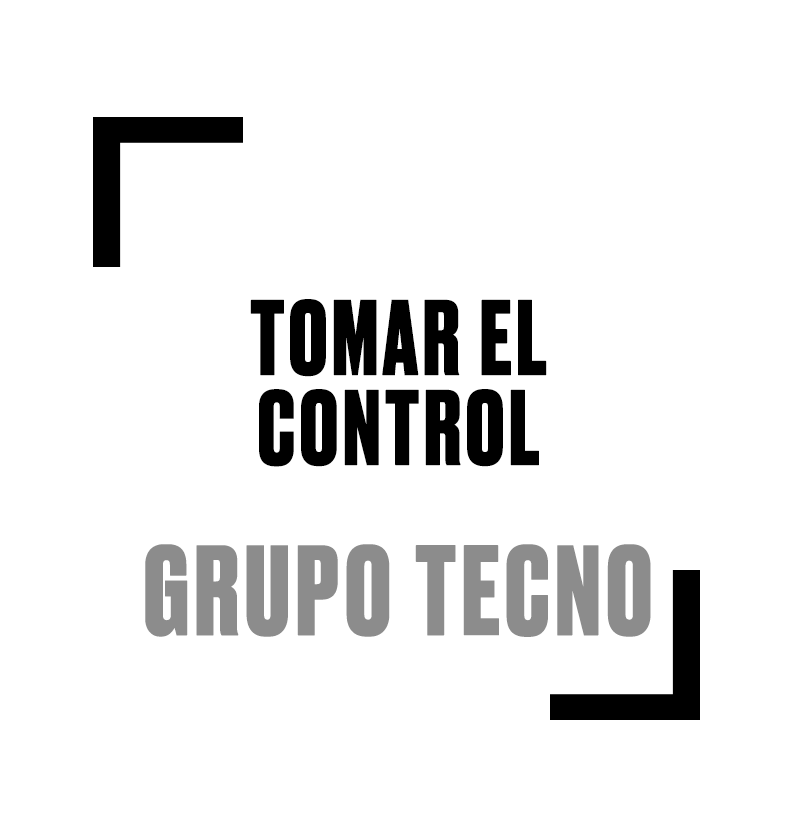 TOMAR EL CONTROL

GRUPO TECNO