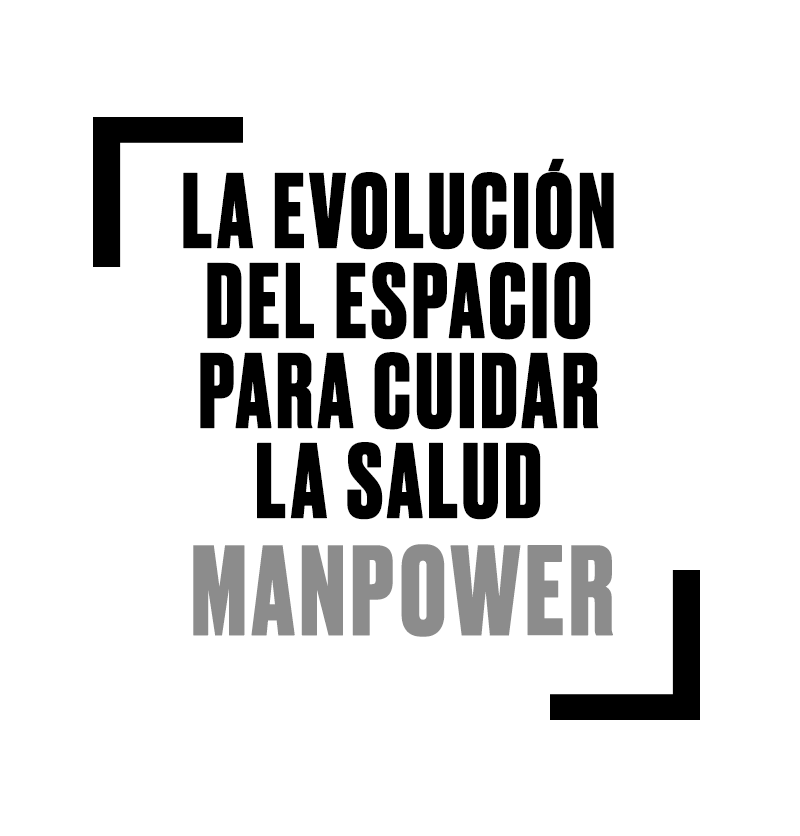 LA EVOLUCIÓN DEL ESPACIO PARA CUIDAR LA SALUD

MANPOWER