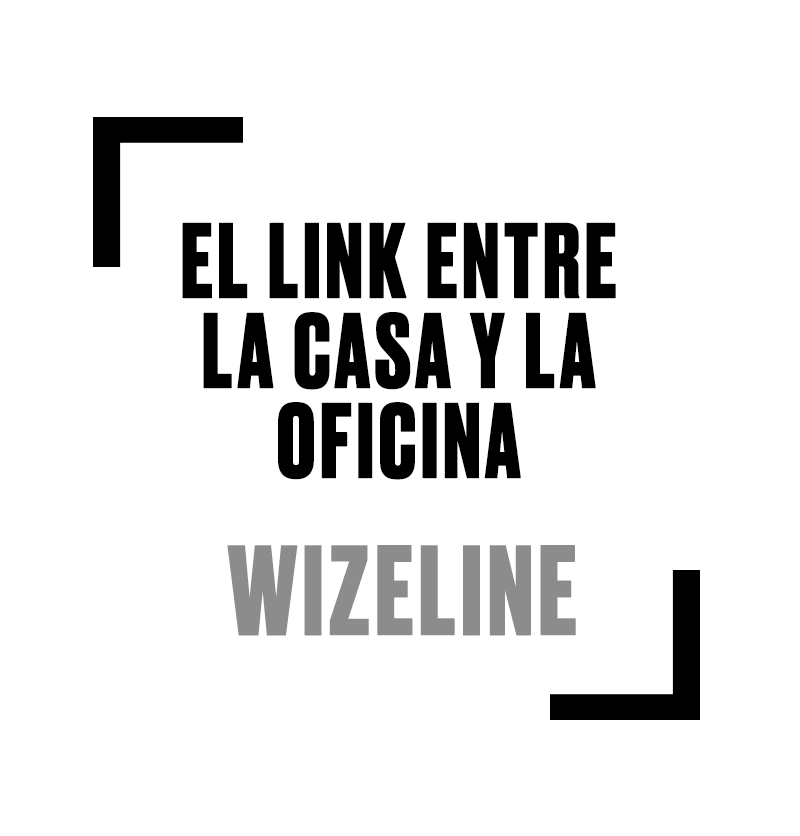 EL LINK ENTRE LA CASA Y LA OFICINA

WIZELINE