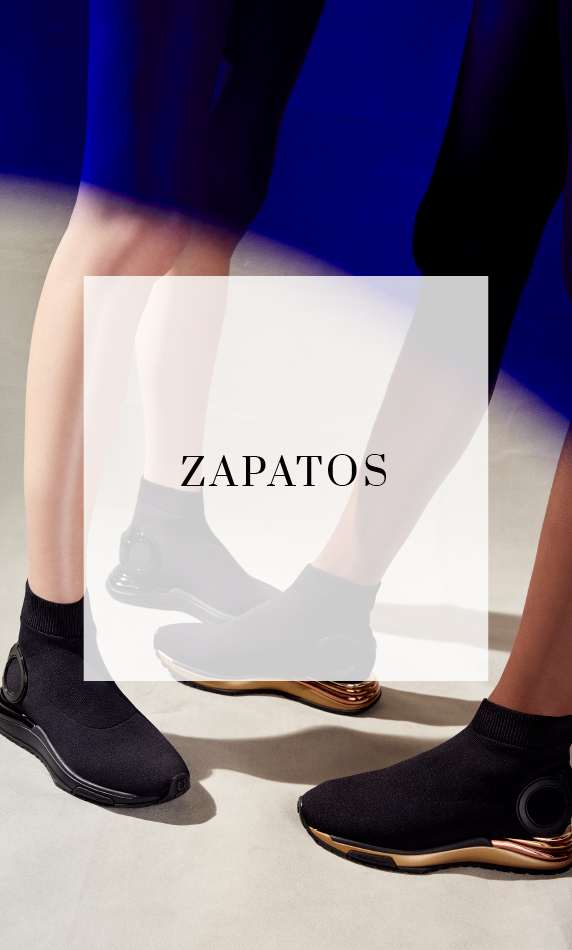 ZAPATOS