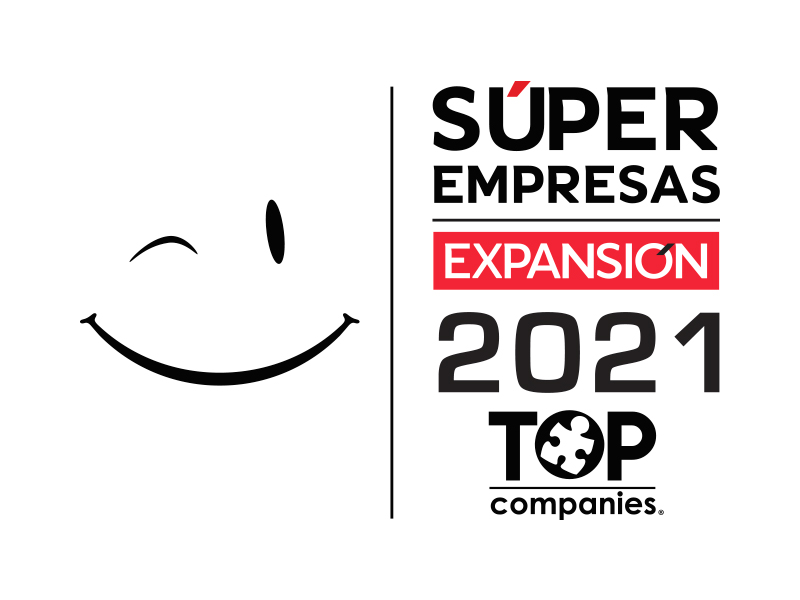 SÚPER EMPRESAS

EXPANSIÓN

2021

TOP

companies®