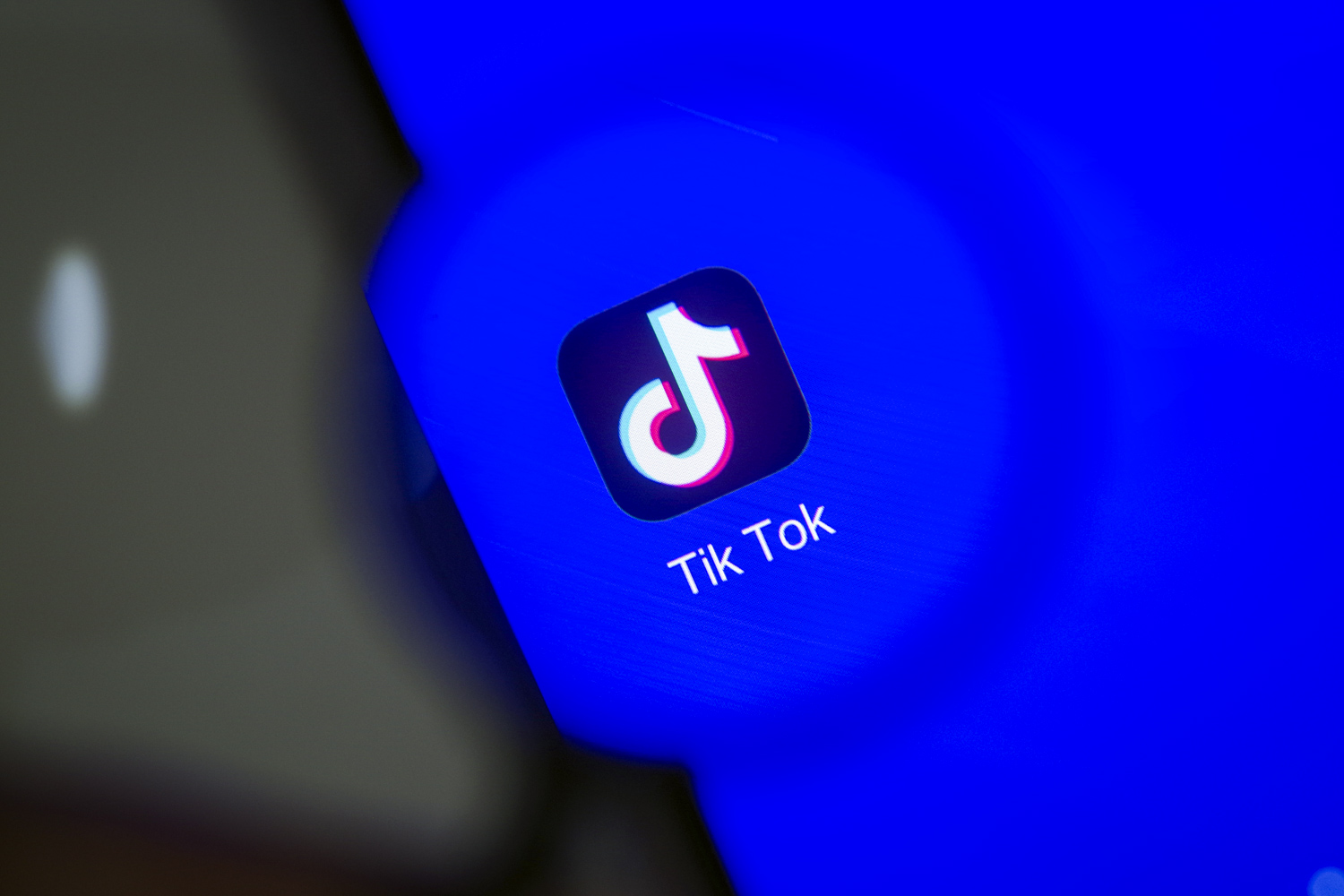 Tik Tok