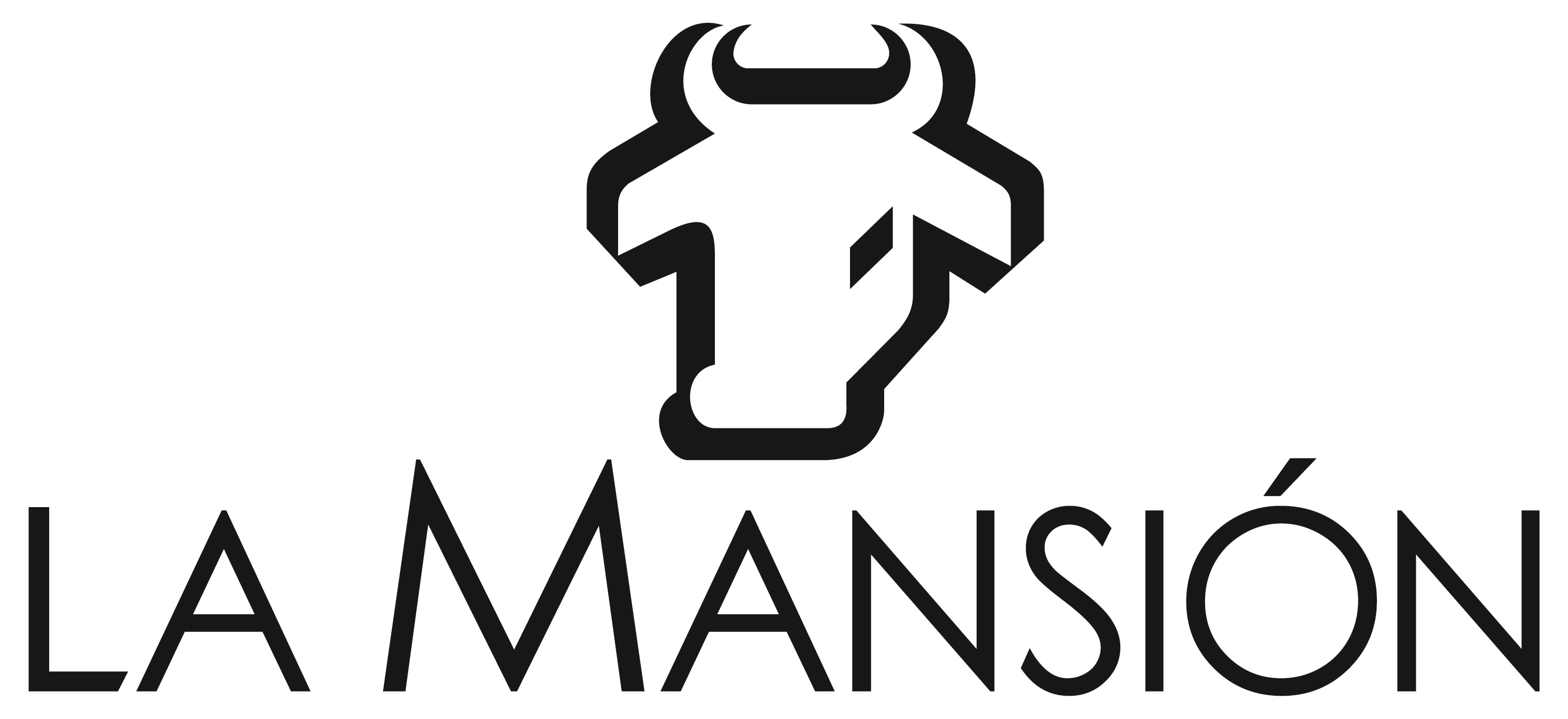 LA MANSIÓN