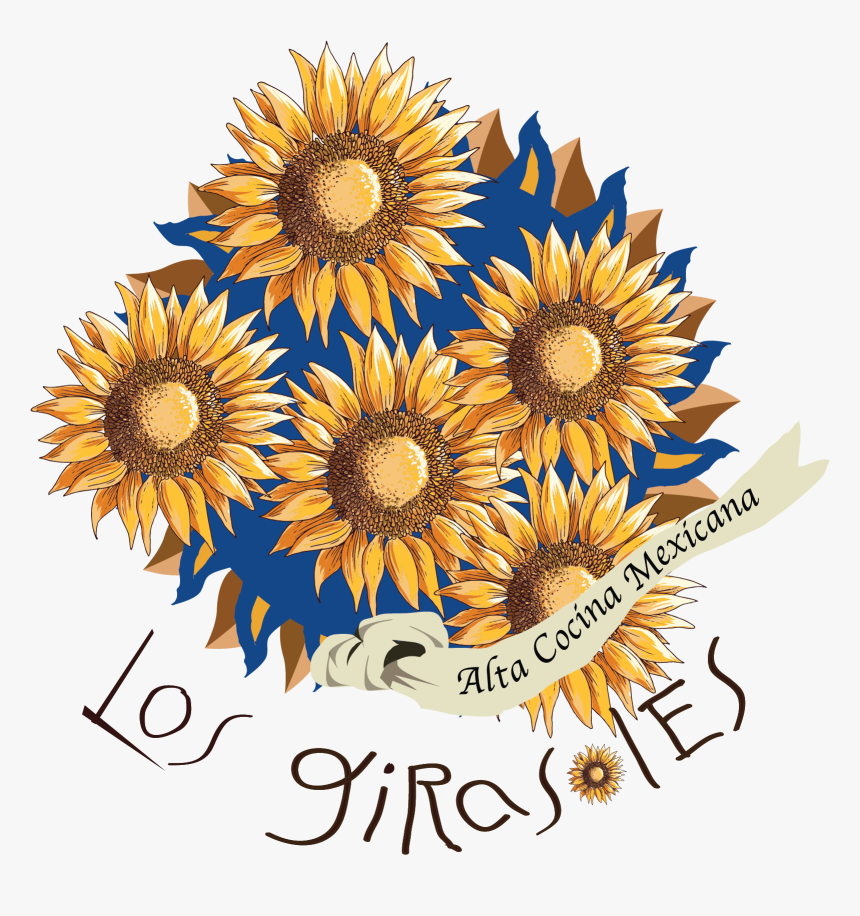 Alta Cocina Mexicana

Los giRasolES