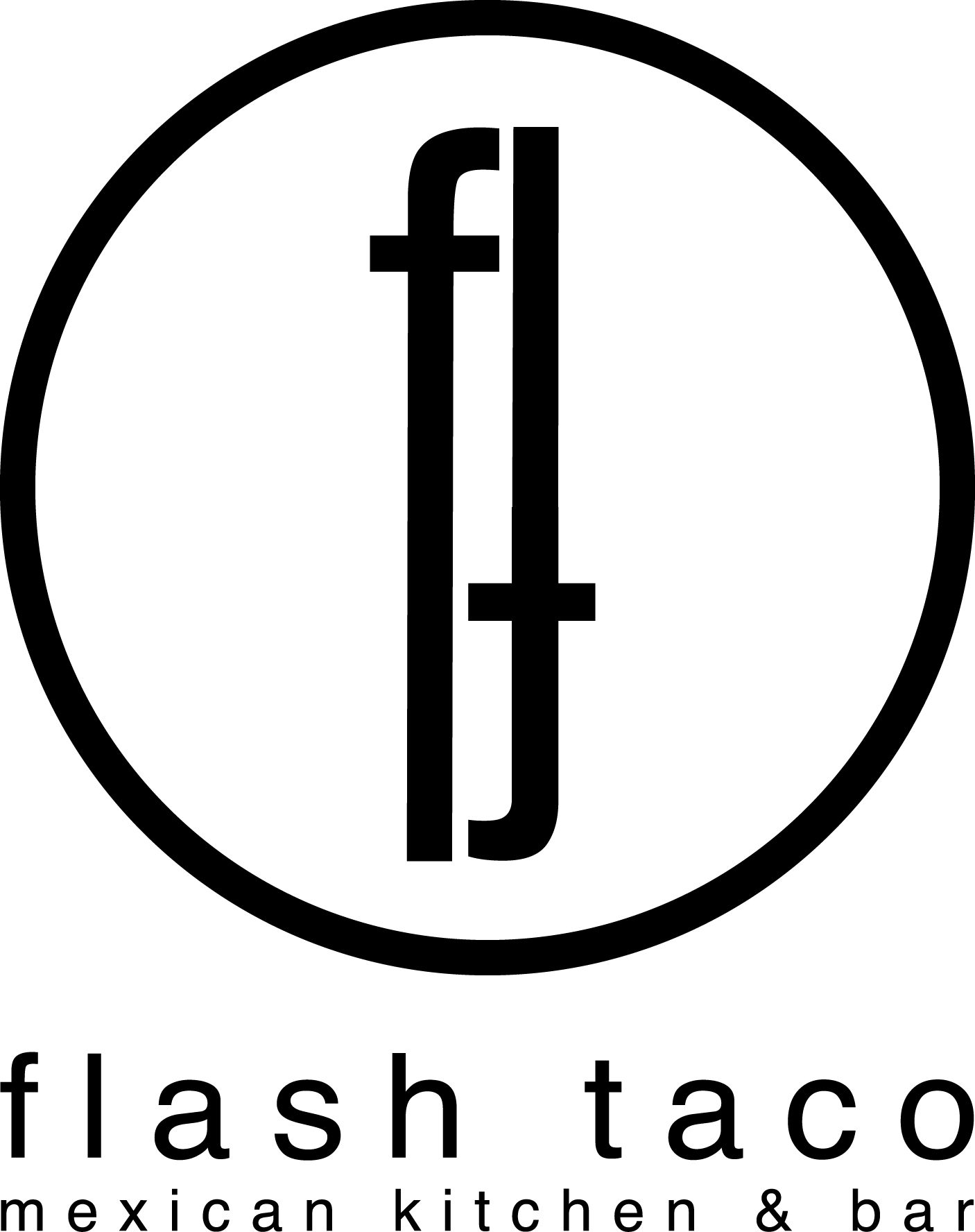 ft

flash taco
mexican kitchen & bar