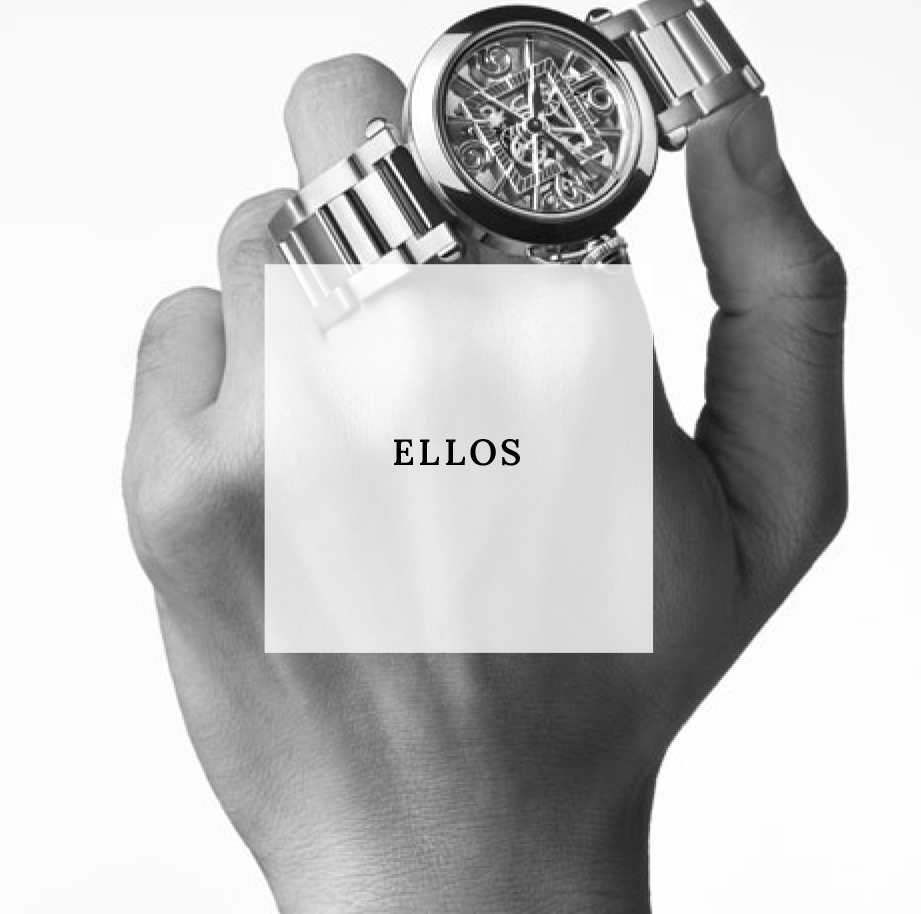 ELLOS