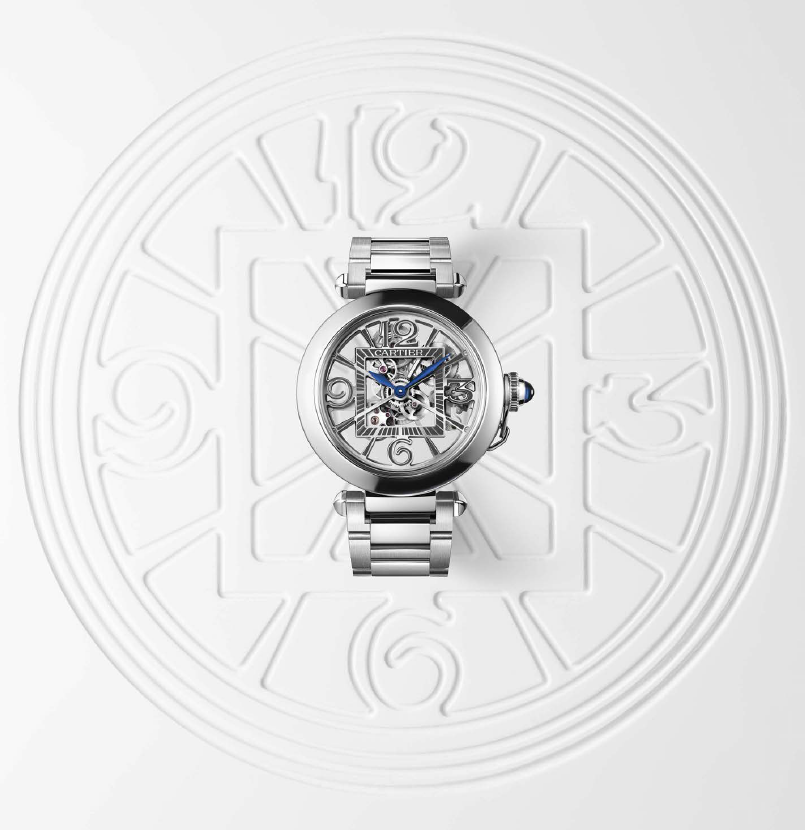 12
9
3
6
12
CARTIER
9
3
6