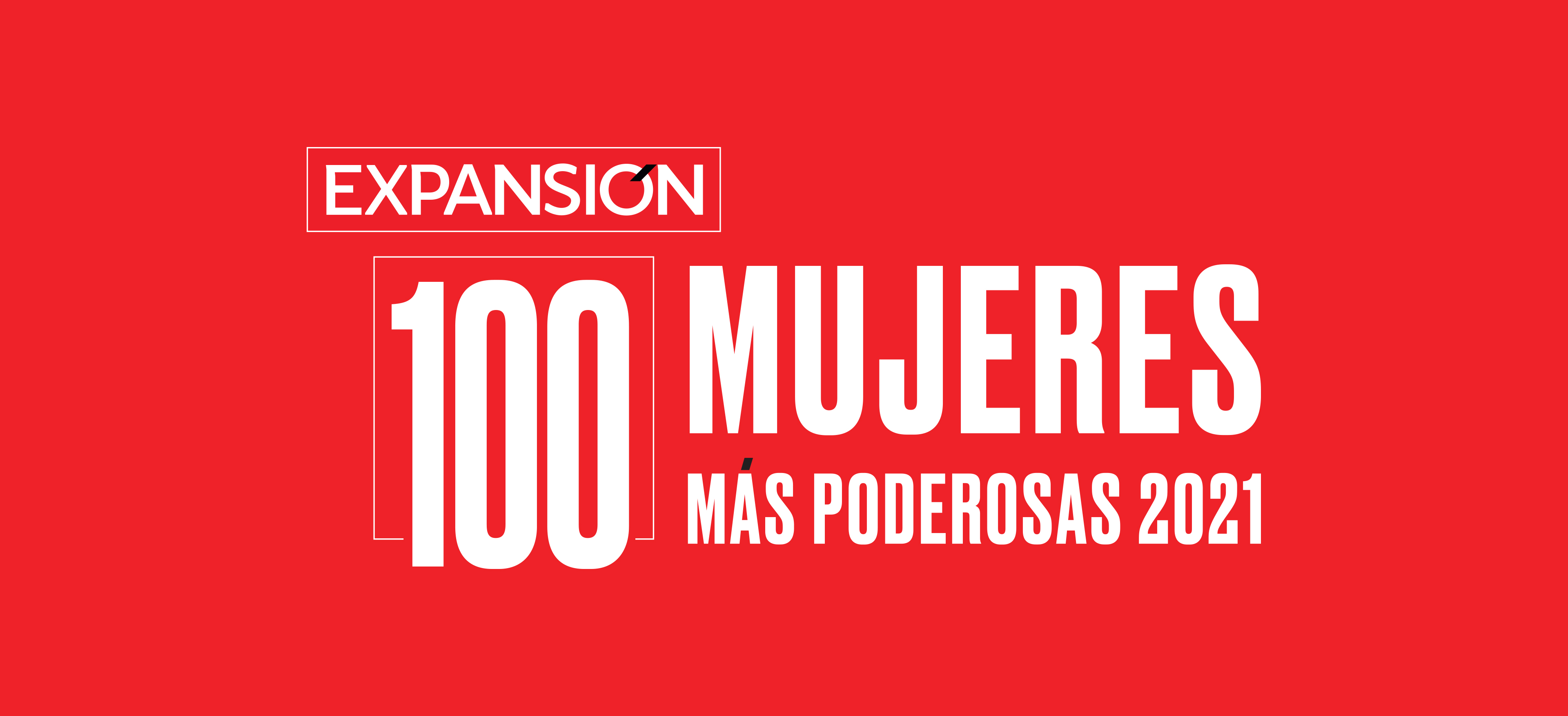 EXPANSIÓN

100 MUJERES MÁS PODEROSAS 2021