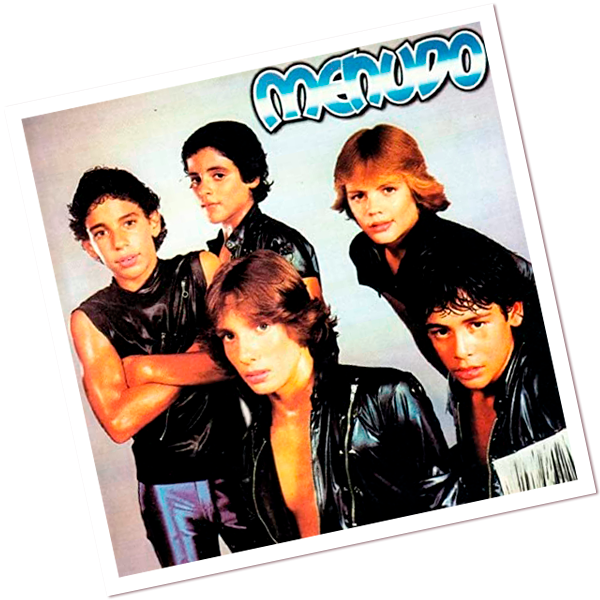 MENUDO