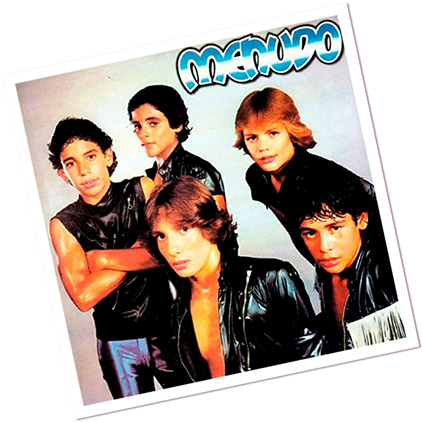 MENUDO