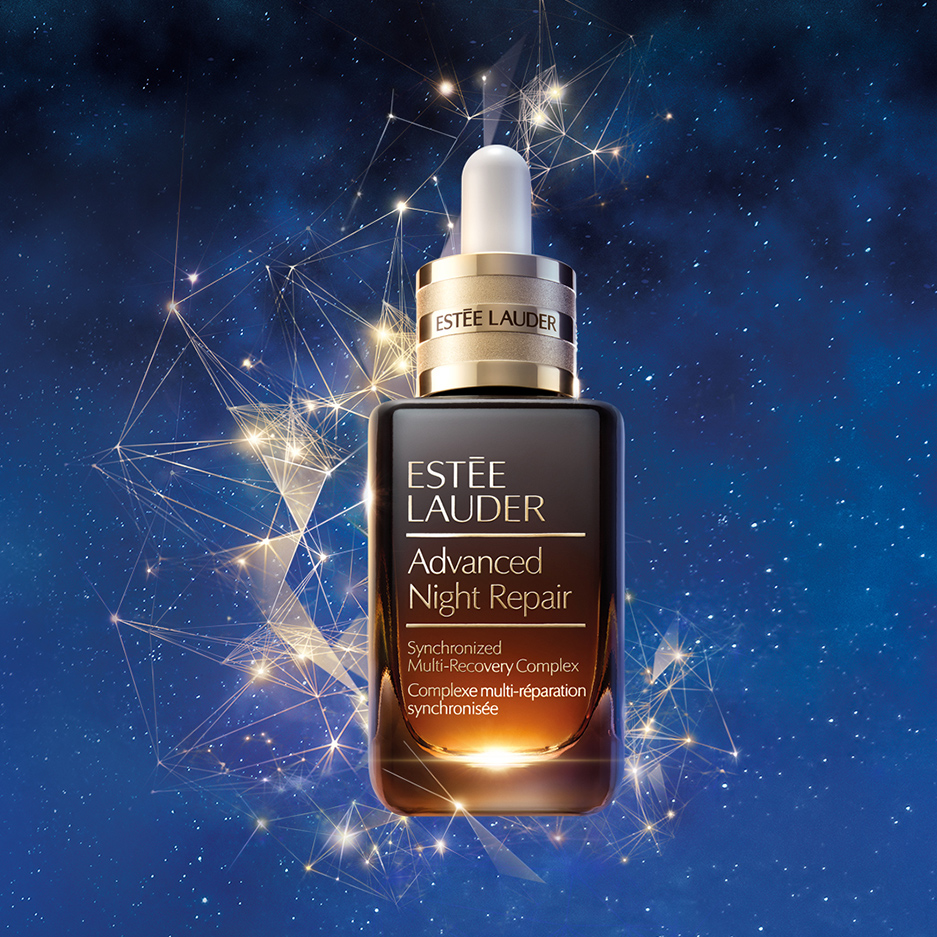 ESTĒE LAUDER

ESTĒE LAUDER

Advanced Night Repair

Synchronized Multi-Recovery Complex
Complexe multi-réparation synchronisée